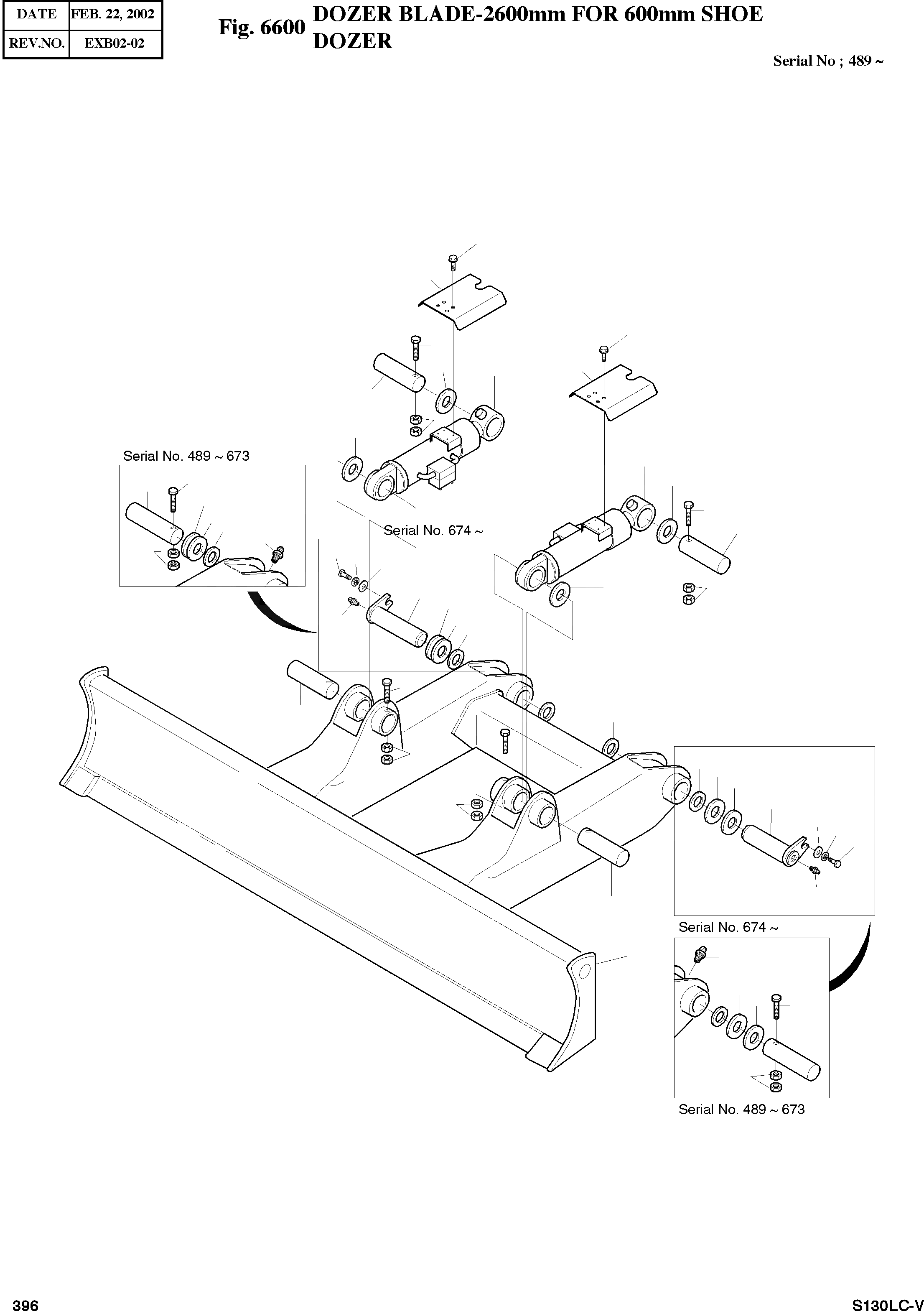 | DATE | FEB. 22, 2002 |
|---|---|
| REV.NO. | EXB02-02 |

Fig. 6600 DOZER BLADE-2600mm FOR 600mm SHOE DOZER

Serial No ; 489 ~

Serial No. 489 ~ 673

Serial No. 674 ~

Serial No. 674 ~

Serial No. 489 ~ 673

396

S130LC-V