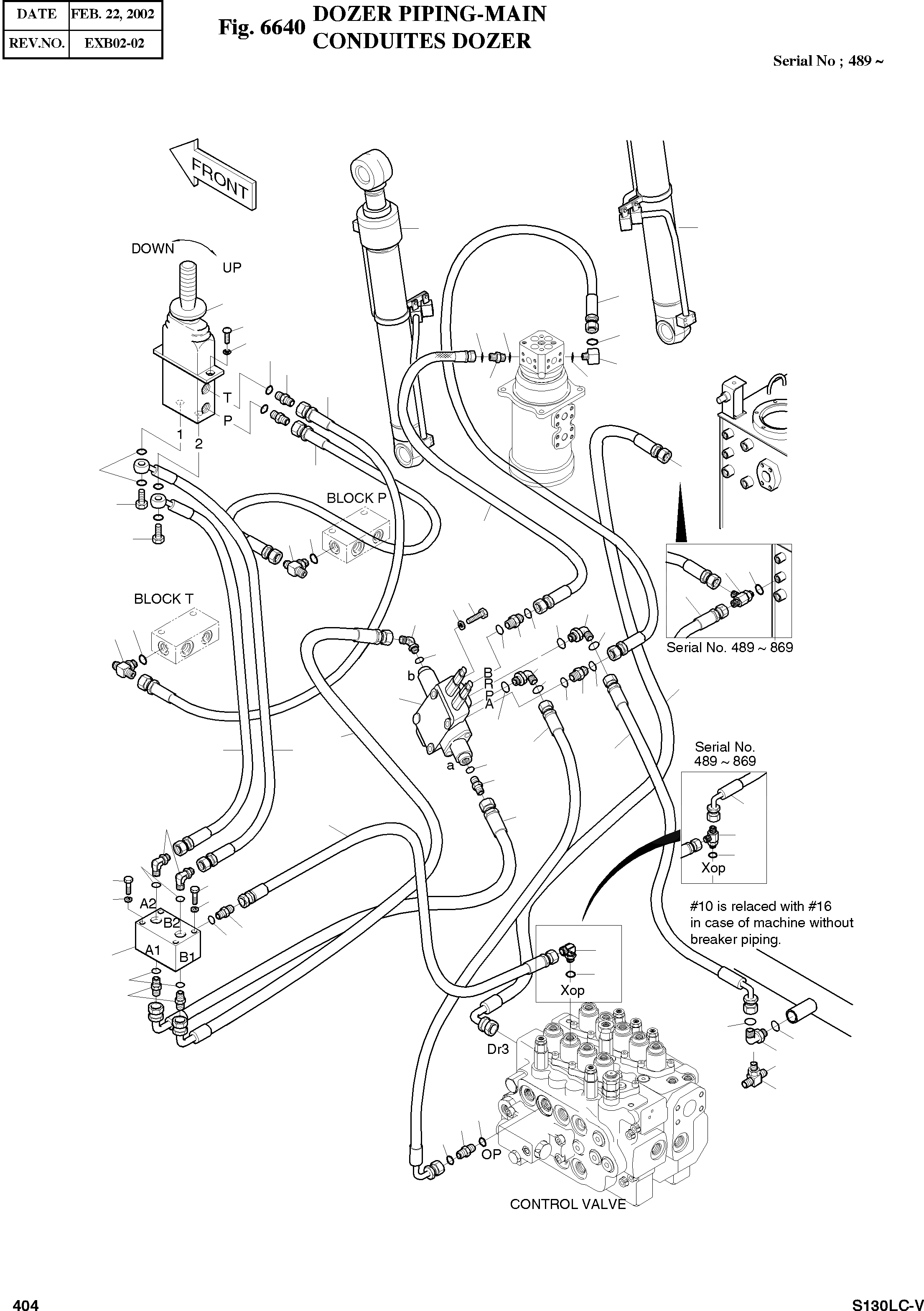 | DATE | FEB. 22, 2002 |
|---|---|
| REV.NO. | EXB02-02 |

Fig. 6640 DOZER PIPING-MAIN
CONDUITES DOZER

Serial No ; 489 ~

FRONT

DOWN

UP

T

P

1

2

BLOCK P

BLOCK T

b

B

R

P

A

a

Serial No. 489 ~ 869

Serial No. 489 ~ 869

Xop

#10 is relaced with #16 in case of machine without breaker piping.

A2

B2

A1

B1

Xop

Dr3

OP

CONTROL VALVE

404

S130LC-V