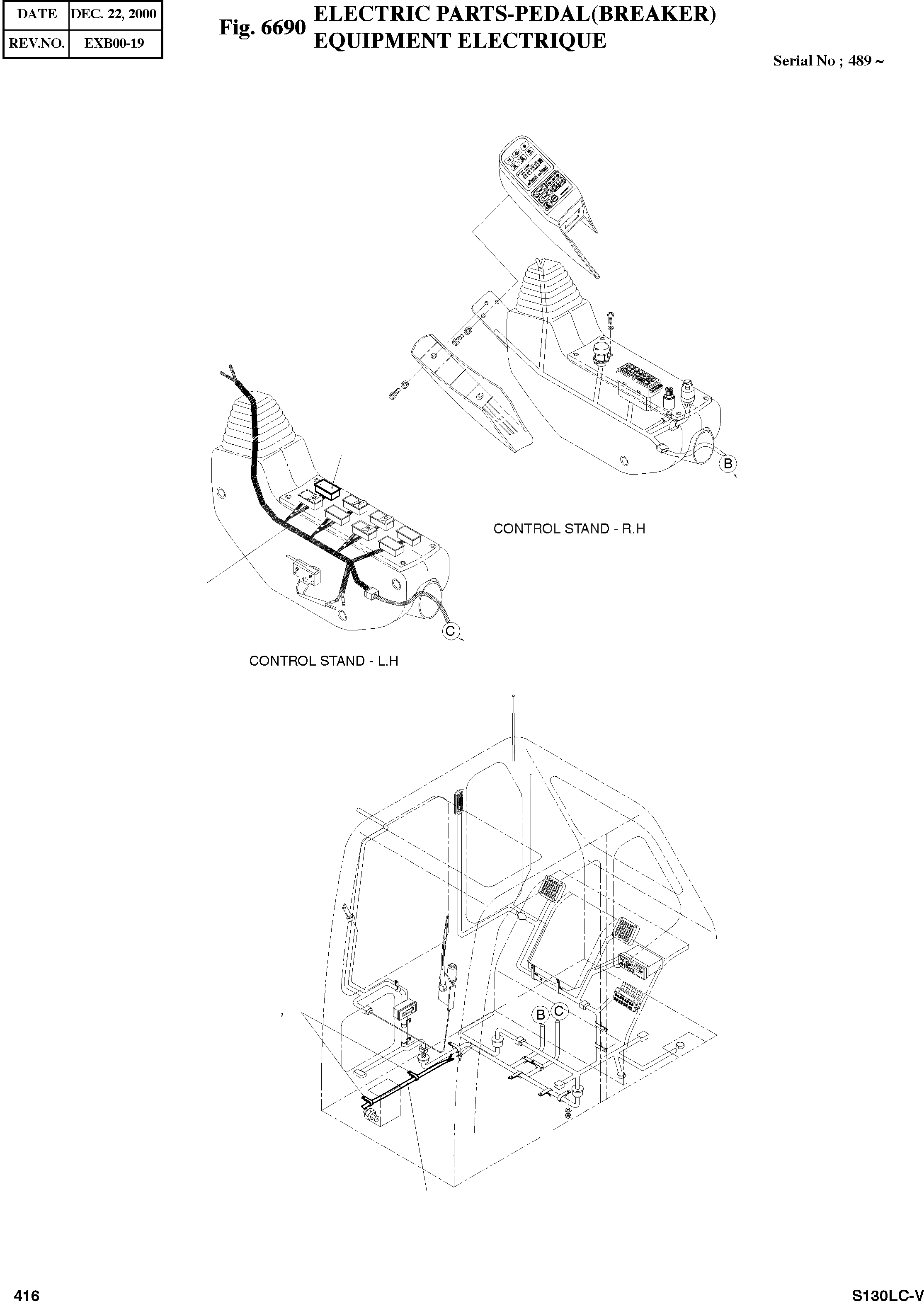 | DATE | DEC. 22, 2000 |
|---|---|
| REV.NO. | EXB00-19 |

Fig. 6690 ELECTRIC PARTS-PEDAL(BREAKER)
EQUIPMENT ELECTRIQUE

Serial No ; 489 ~

B

CONTROL STAND - R.H

NO

C

CONTROL STAND - L.H

B C

416

S130LC-V