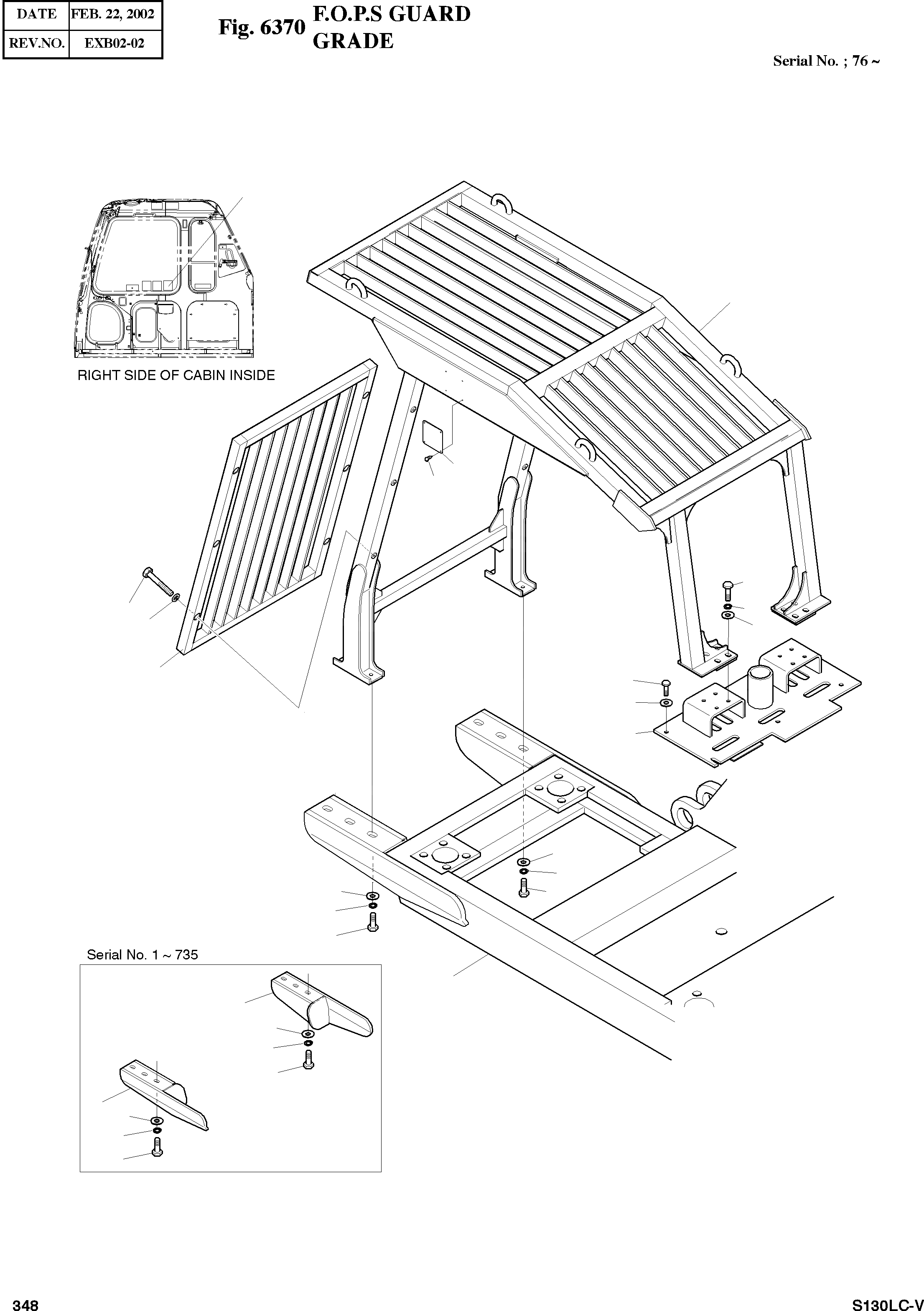 | DATE | FEB. 22, 2002 |
|---|---|
| REV.NO. | EXB02-02 |

Fig. 6370 F.O.P.S GUARD GRADE

Serial No. ; 76 ~

RIGHT SIDE OF CABIN INSIDE

Serial No. 1 ~ 735

348

S130LC-V