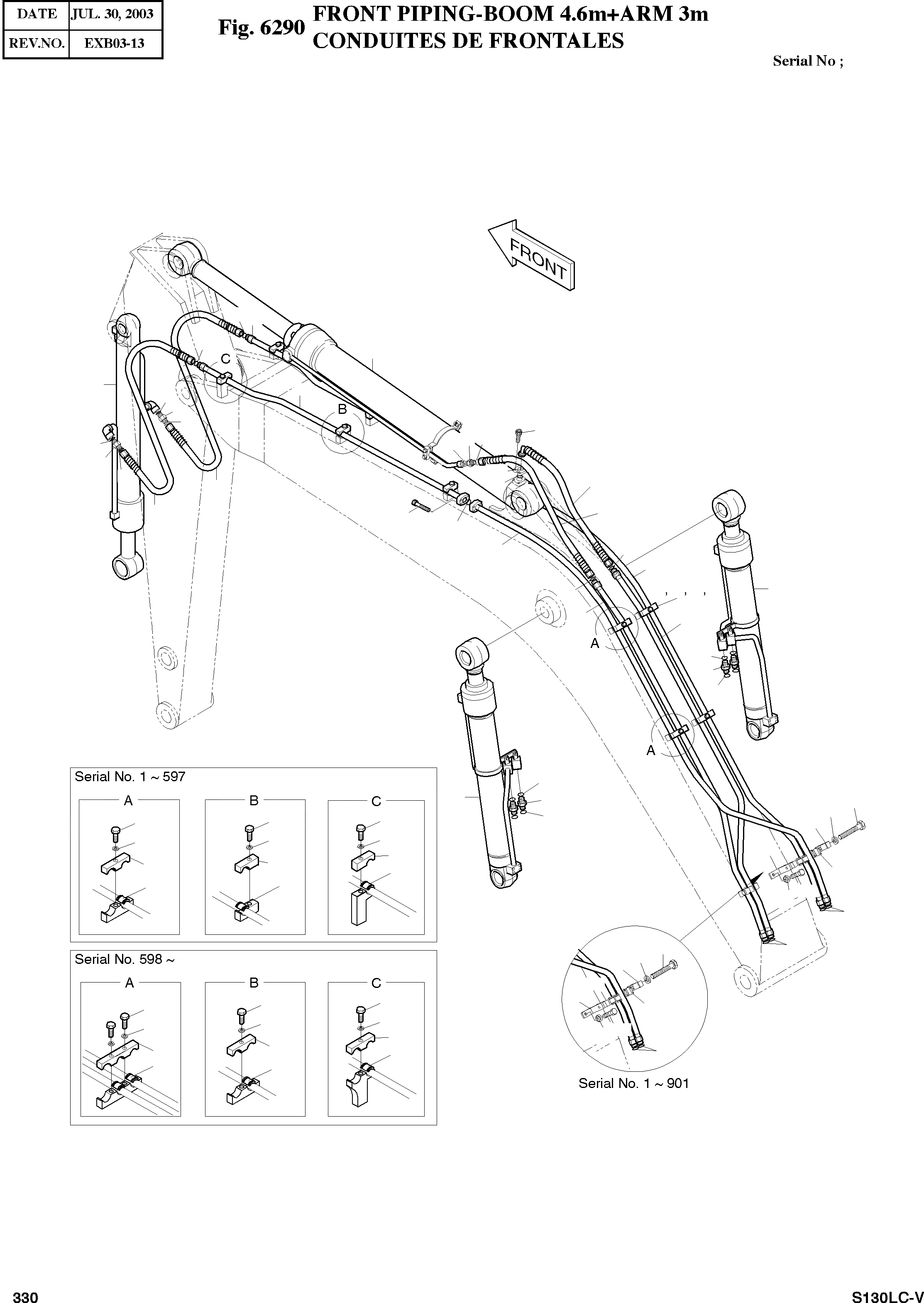 | DATE | JUL. 30, 2003 |
|---|---|
| REV.NO. | EXB03-13 |

Fig. 6290 FRONT PIPING-BOOM 4.6m+ARM 3m
CONDUITES DE FRONTALES

Serial No ;

FRONT

C

B

, , ,

A

A

Serial No. 1 ~ 597

A B C

Serial No. 598 ~

A B C

Serial No. 1 ~ 901

330

S130LC-V