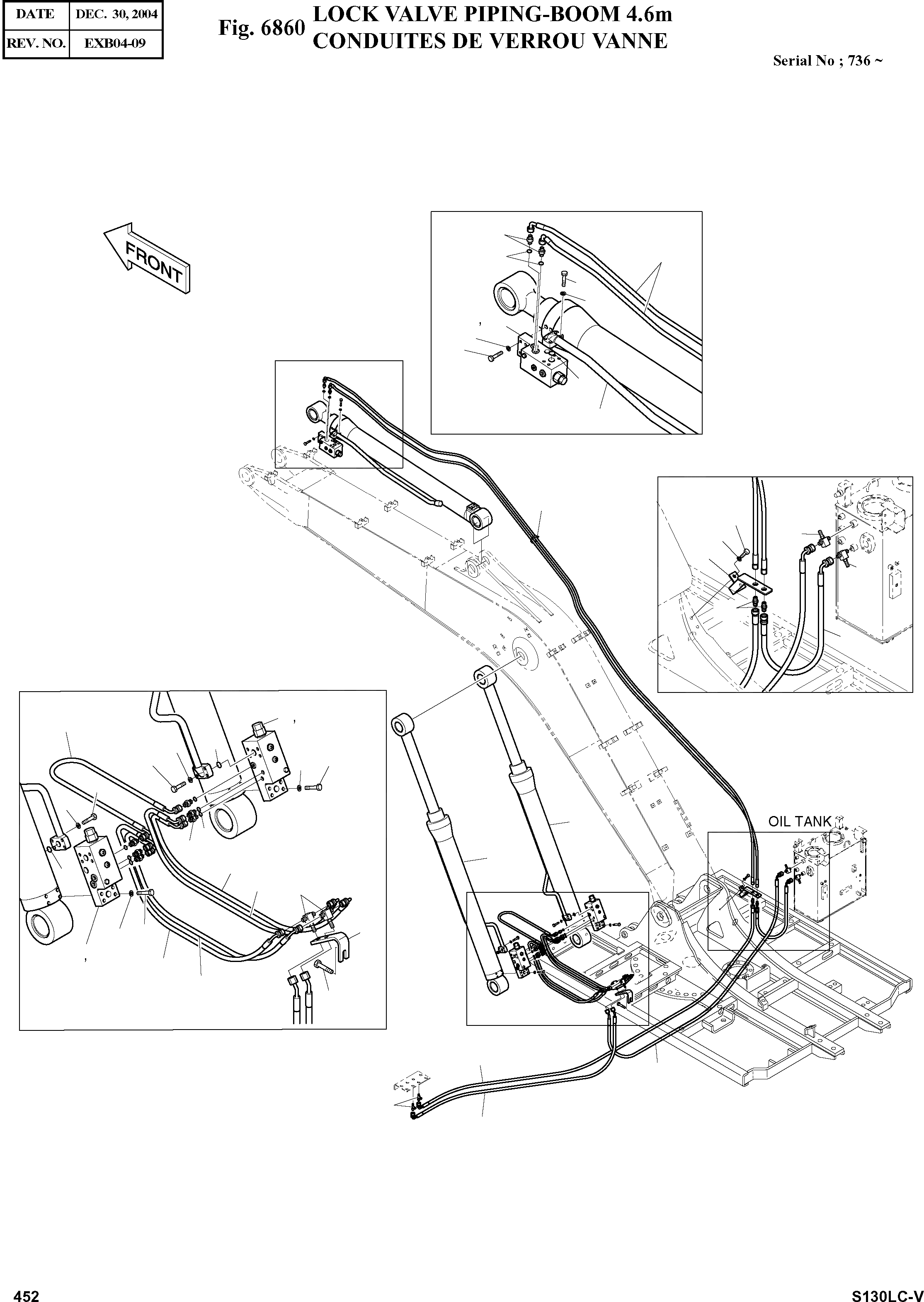 | DATE | DEC. 30, 2004 |
|---|---|
| REV. NO. | EXB04-09 |

Fig. 6860 LOCK VALVE PIPING-BOOM 4.6m
CONDUITES DE VERROU VANNE

Serial No ; 736 ~

FRONT

OIL TANK

452

S130LC-V