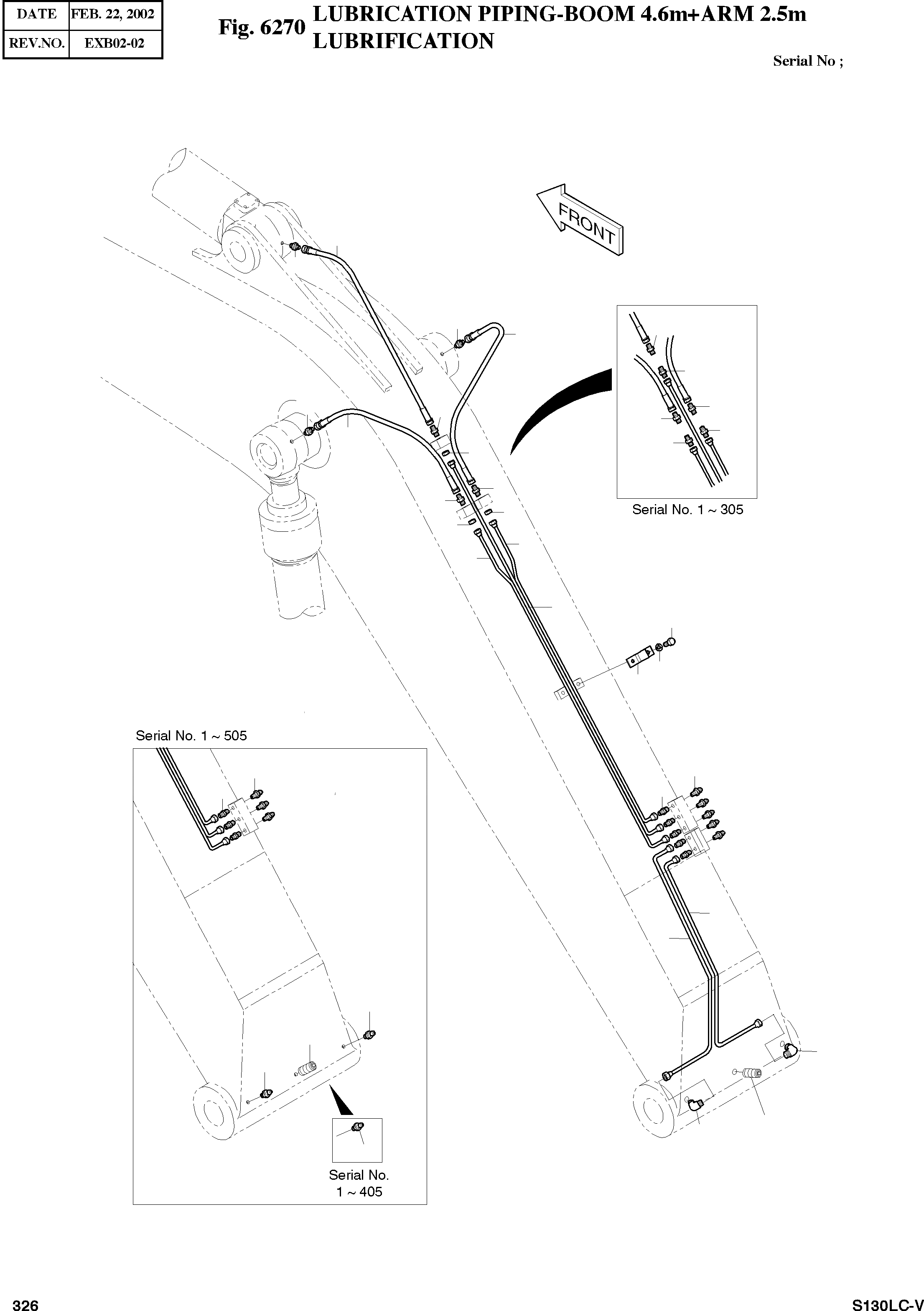 | DATE | FEB. 22, 2002 |
|---|---|
| REV.NO. | EXB02-02 |

Fig. 6270 LUBRICATION PIPING-BOOM 4.6m+ARM 2.5m LUBRIFICATION

Serial No ;

FRONT

Serial No. 1 ~ 305

Serial No. 1 ~ 505

Serial No. 1 ~ 405

326

S130LC-V