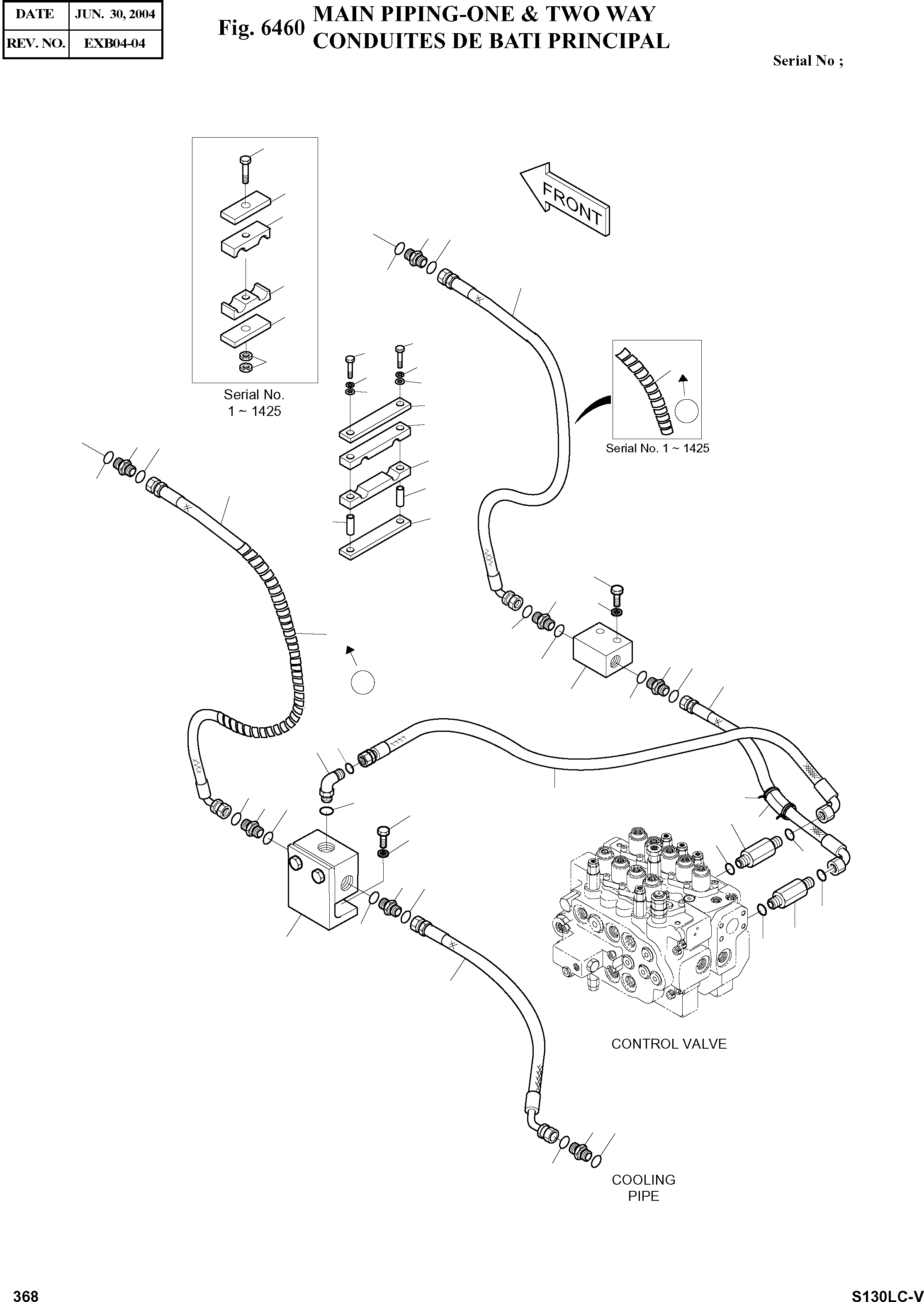 | DATE | JUN. 30, 2004 |
|---|---|
| REV. NO. | EXB04-04 |

Fig. 6460 MAIN PIPING-ONE & TWO WAY
CONDUITES DE BATI PRINCIPAL

Serial No ;

FRONT

Serial No.
1 ~ 1425

Serial No. 1 ~ 1425

CONTROL VALVE

COOLING
PIPE

368

S130LC-V