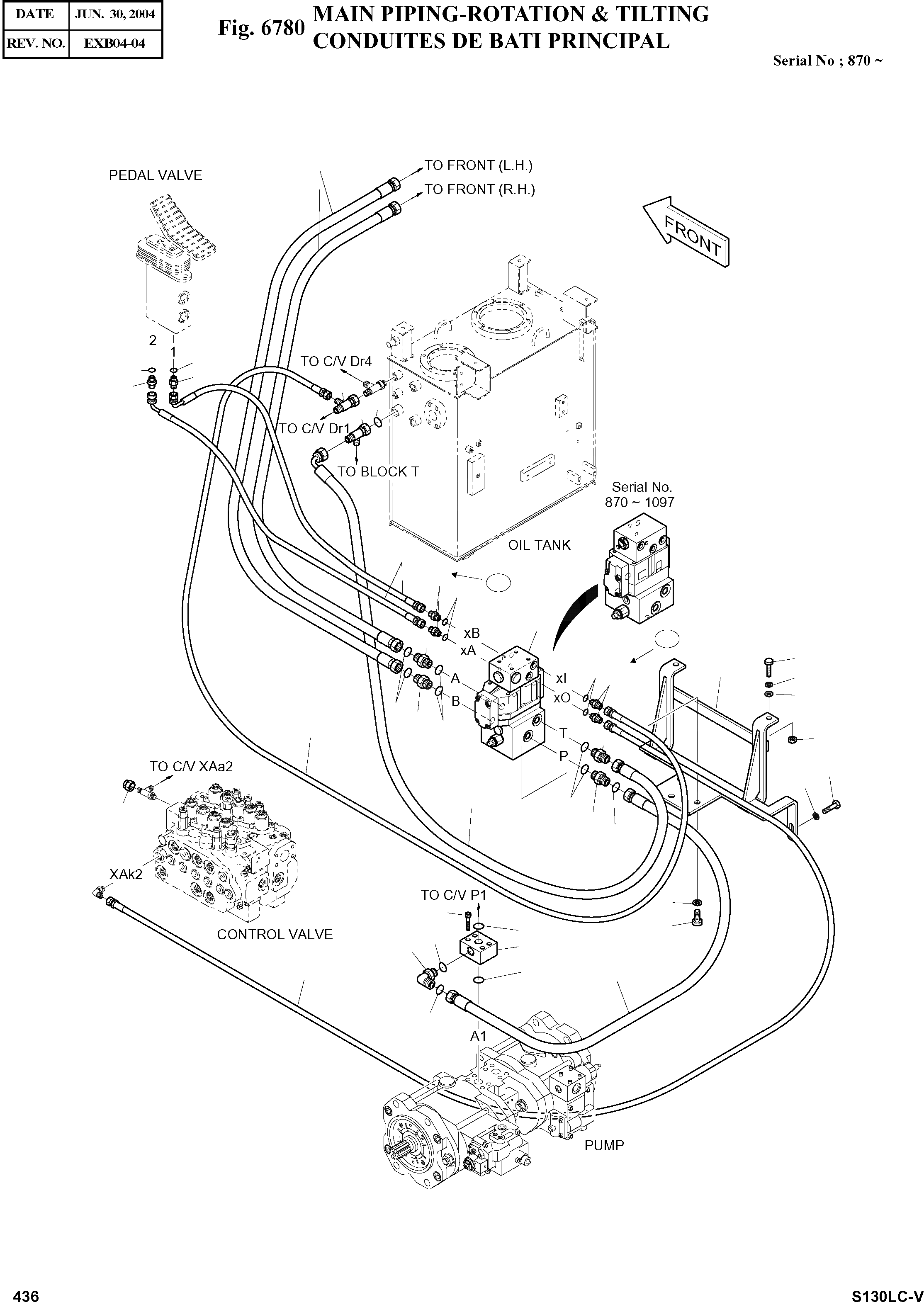 | DATE | JUN. 30, 2004 |
|---|---|
| REV. NO. | EXB04-04 |

Fig. 6780 MAIN PIPING-ROTATION & TILTING
CONDUITES DE BATI PRINCIPAL

Serial No ; 870 ~

PEDAL VALVE

TO FRONT (L.H.)

TO FRONT (R.H.)

FRONT

2

1

TO C/V Dr4

TO C/V Dr1

TO BLOCK T

Serial No.
870 ~ 1097

OIL TANK

xB

xA

A

B

xI

xO

T

P

TO C/V XAa2

XAk2

CONTROL VALVE

TO C/V P1

A1

PUMP

436

S130LC-V