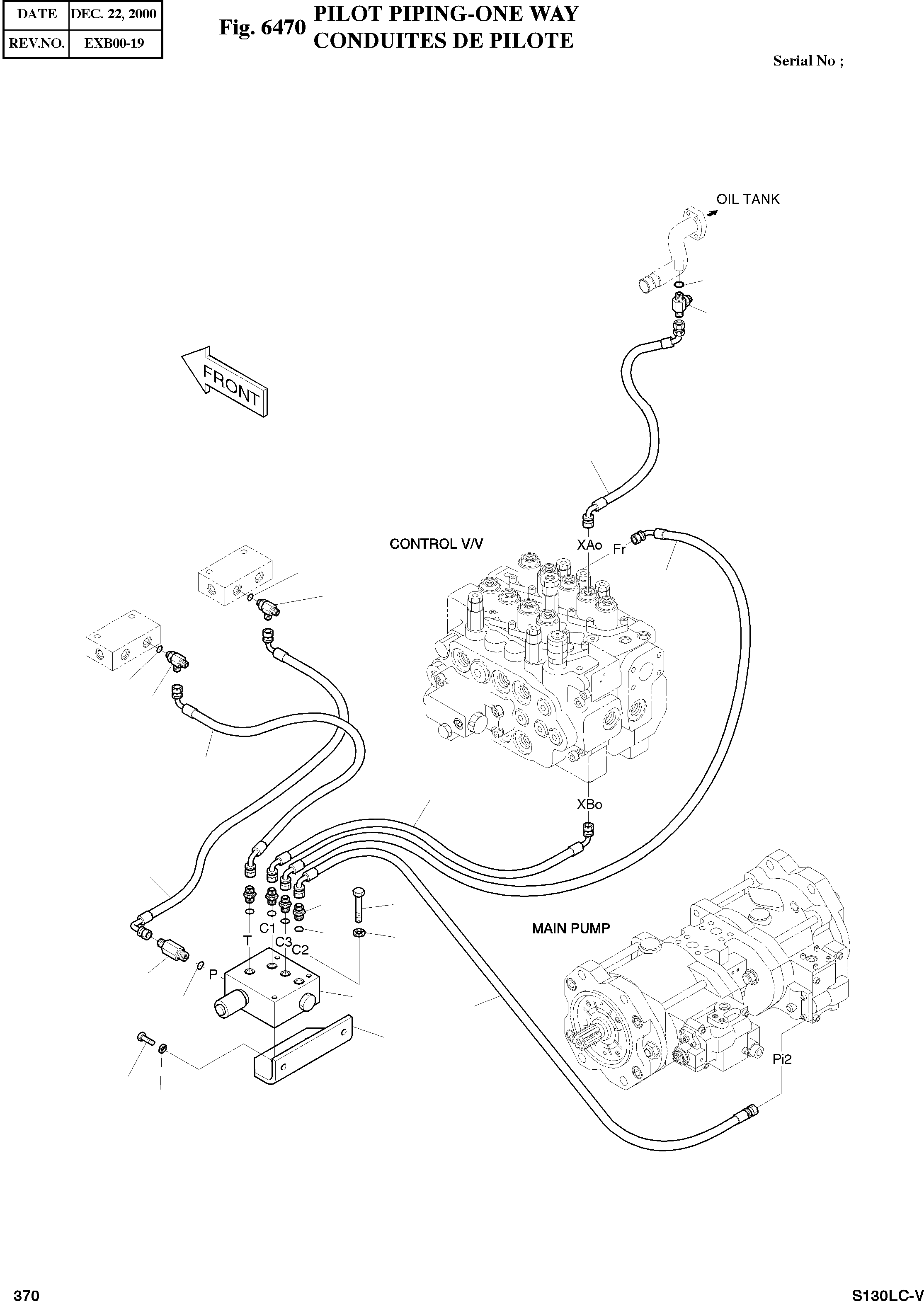 | DATE | DEC. 22, 2000 |
|---|---|
| REV.NO. | EXB00-19 |

Fig. 6470 PILOT PIPING-ONE WAY
CONDUITES DE PILOTE

Serial No ;

OIL TANK

FRONT

CONTROL V/V

XAo

Fr

XBo

MAIN PUMP

T

C1

C3

C2

P

Pi2

370

S130LC-V