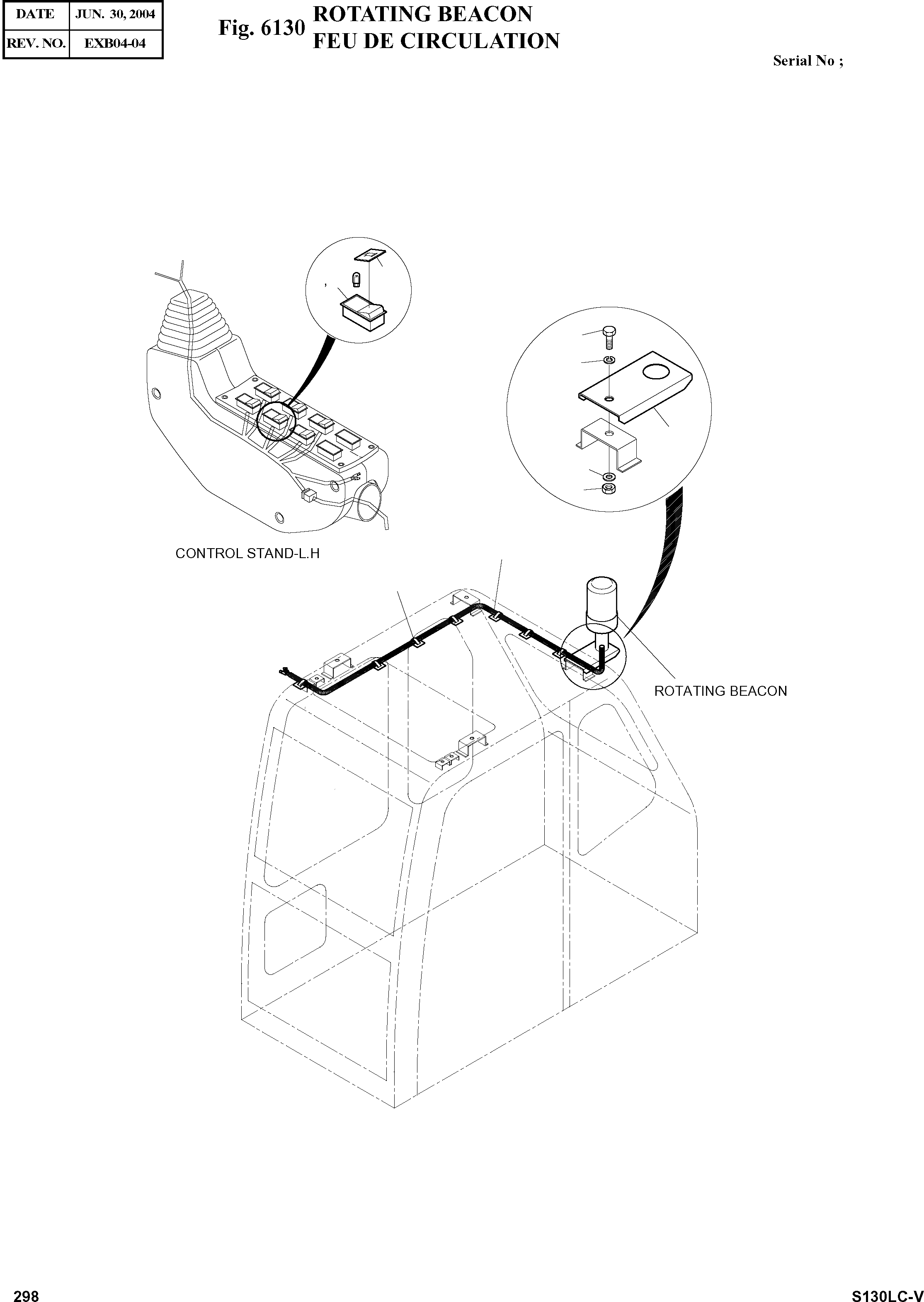 | DATE | JUN. 30, 2004 |
|---|---|
| REV. NO. | EXB04-04 |

Fig. 6130 ROTATING BEACON
FEU DE CIRCULATION

Serial No ;

CONTROL STAND-L.H

ROTATING BEACON

298

S130LC-V