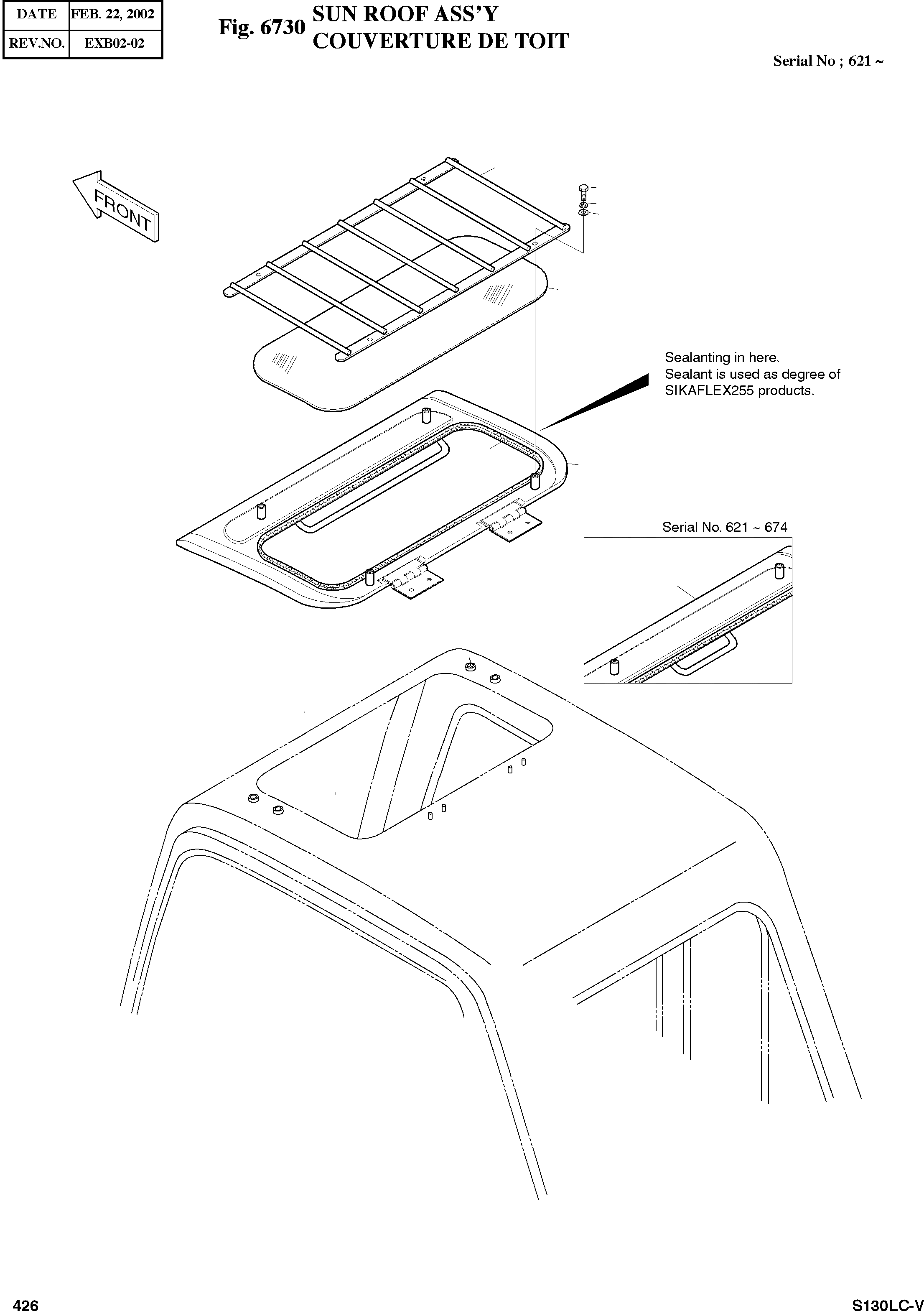 | DATE | FEB. 22, 2002 |
|---|---|
| REV.NO. | EXB02-02 |

Fig. 6730 SUN ROOF ASS'Y
COUVERTURE DE TOIT

Serial No ; 621 ~

FRONT

Sealanting in here.
Sealant is used as degree of SIKAFLEX255 products.

Serial No. 621 ~ 674

426

S130LC-V