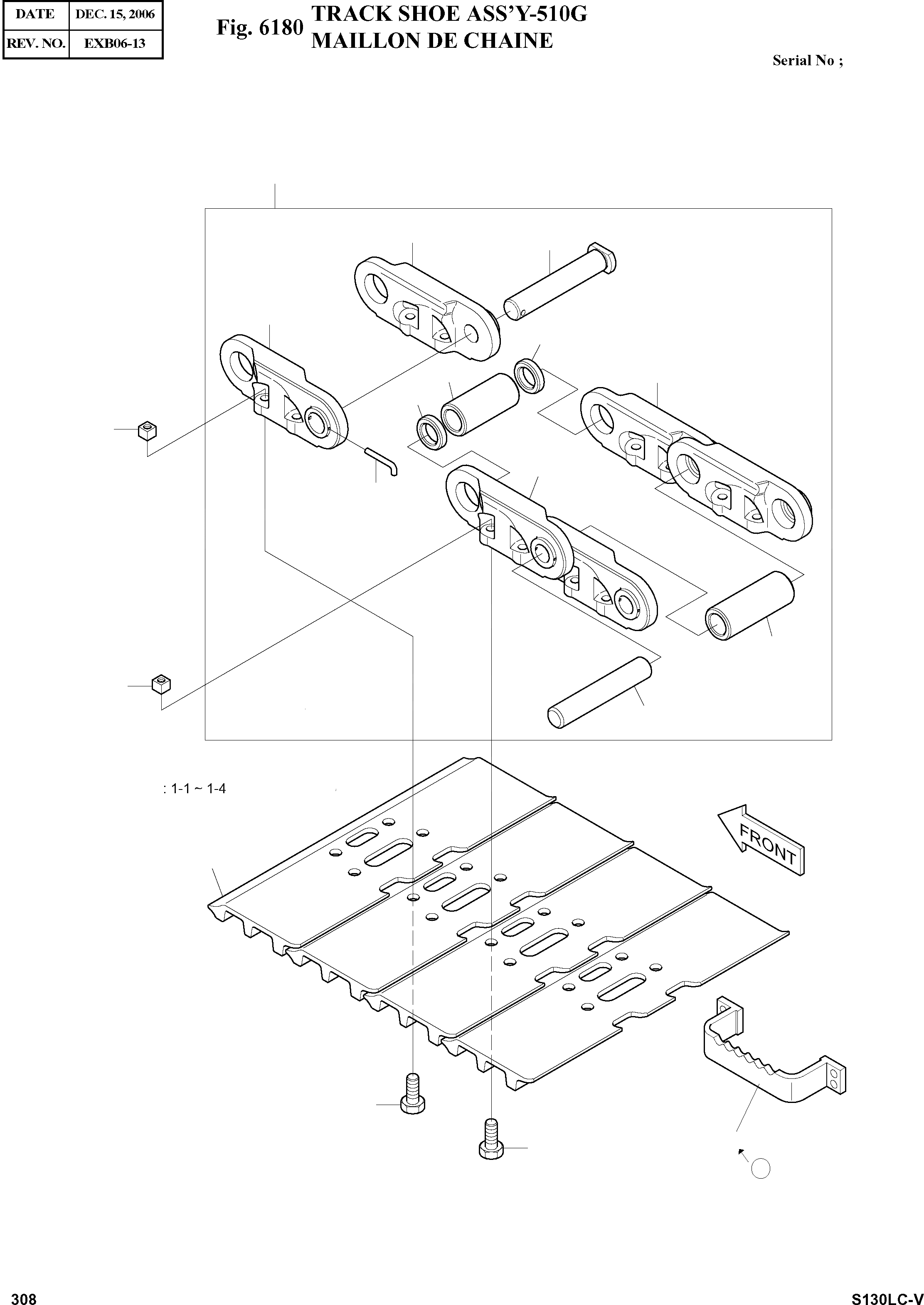 | DATE | DEC. 15, 2006 |
|---|---|
| REV. NO. | EXB06-13 |

Fig. 6180 TRACK SHOE ASS'Y-510G
MAILLON DE CHAINE

Serial No ;

: 1-1 ~ 1-4

FRONT

308

S130LC-V