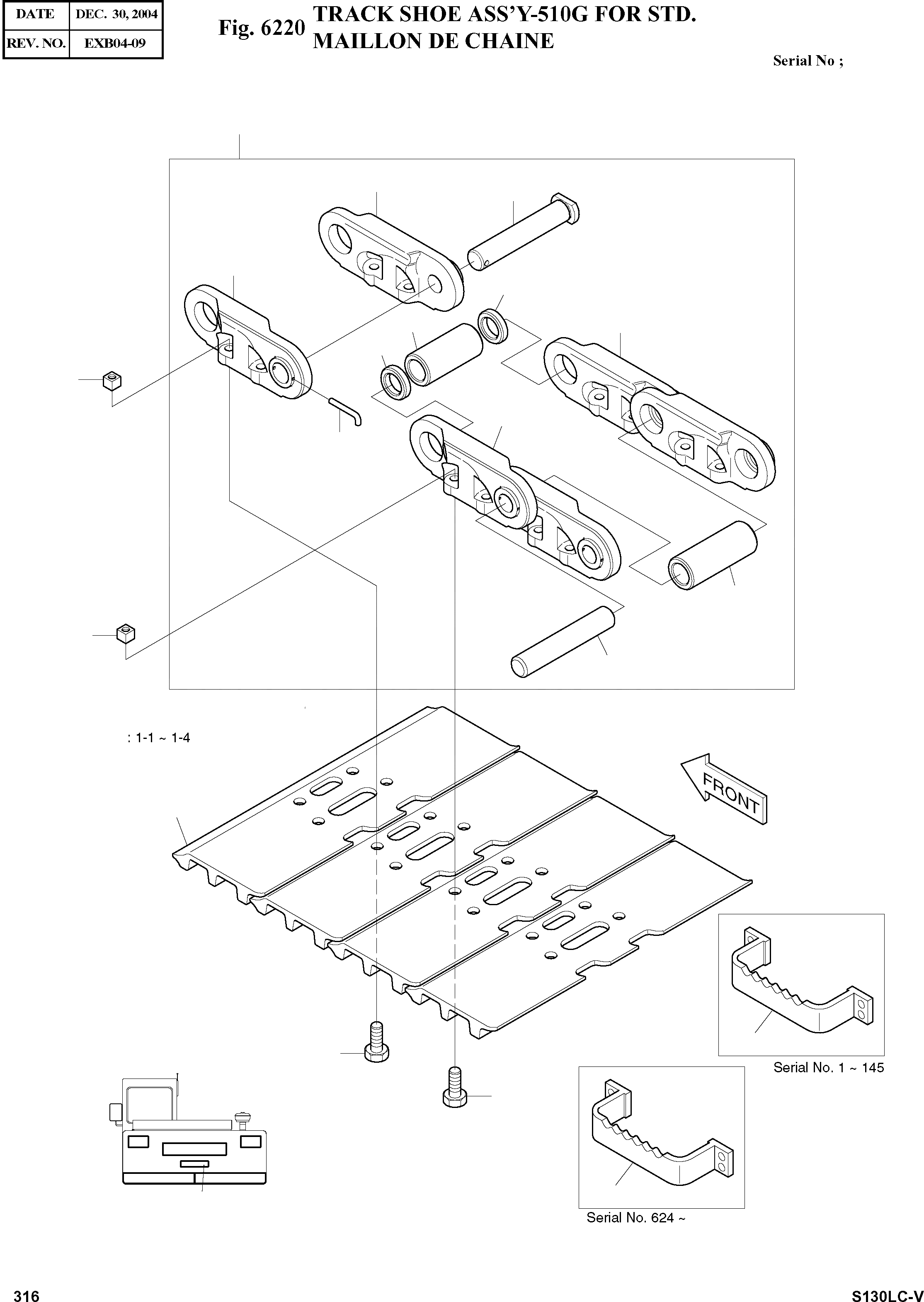 | DATE | DEC. 30, 2004 |
|---|---|
| REV. NO. | EXB04-09 |

Fig. 6220 TRACK SHOE ASS'Y-510G FOR STD.
MAILLON DE CHAINE

Serial No ;

: 1-1 ~ 1-4

FRONT

Serial No. 1 ~ 145

Serial No. 624 ~

316

S130LC-V