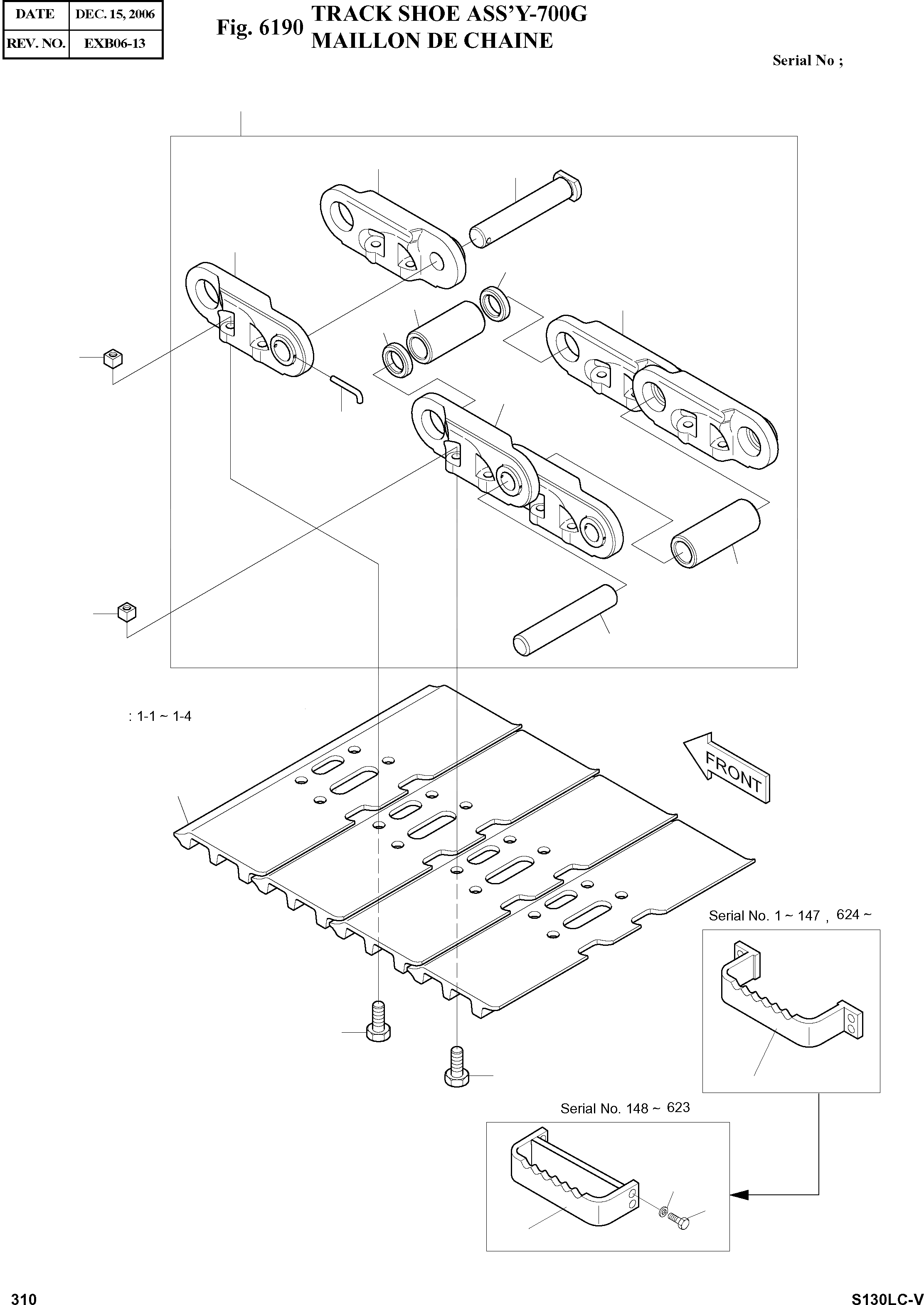 | DATE | DEC. 15, 2006 |
|---|---|
| REV. NO. | EXB06-13 |

Fig. 6190 TRACK SHOE ASS'Y-700G
MAILLON DE CHAINE

Serial No ;

: 1-1 ~ 1-4

FRONT

Serial No. 1 ~ 147 , 624 ~

Serial No. 148 ~ 623

310

S130LC-V