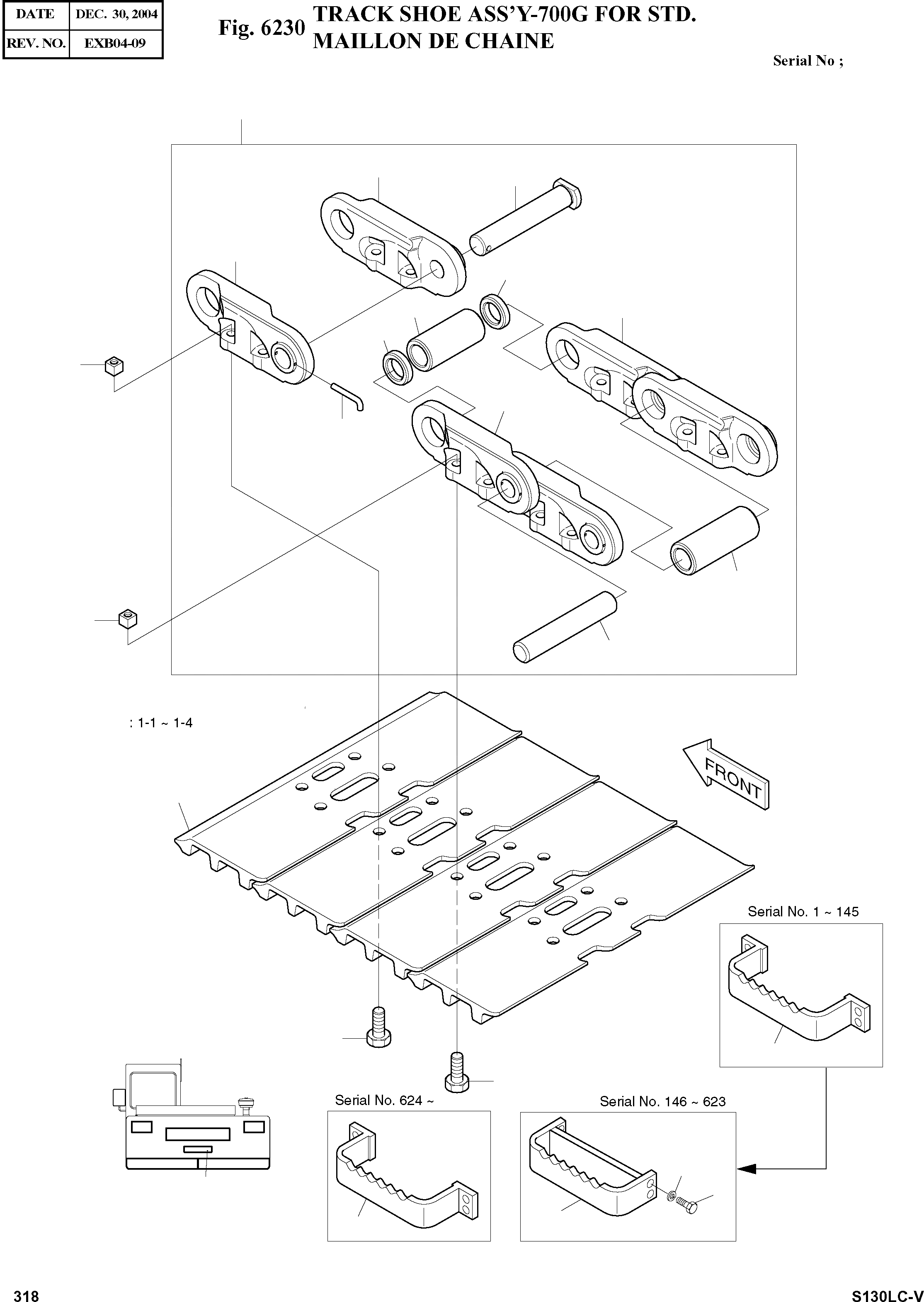 | DATE | DEC. 30, 2004 |
|---|---|
| REV. NO. | EXB04-09 |

Fig. 6230 TRACK SHOE ASS'Y-700G FOR STD.
MAILLON DE CHAINE

Serial No ;

: 1-1 ~ 1-4

FRONT

Serial No. 1 ~ 145

Serial No. 624 ~

Serial No. 146 ~ 623

318

S130LC-V