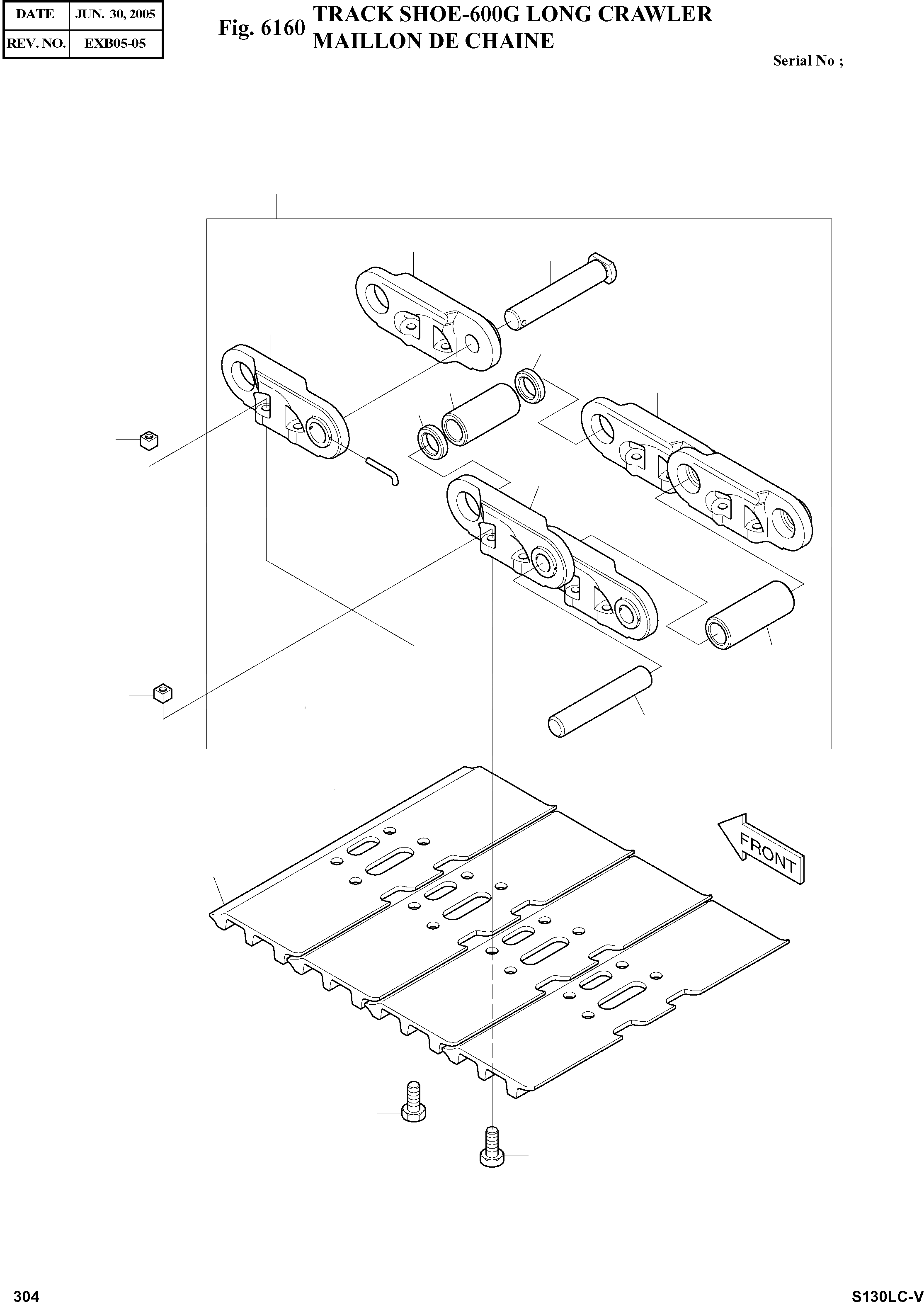 | DATE | JUN. 30, 2005 |
|---|---|
| REV. NO. | EXB05-05 |

Fig. 6160 TRACK SHOE-600G LONG CRAWLER
MAILLON DE CHAINE

Serial No ;

FRONT

304

S130LC-V