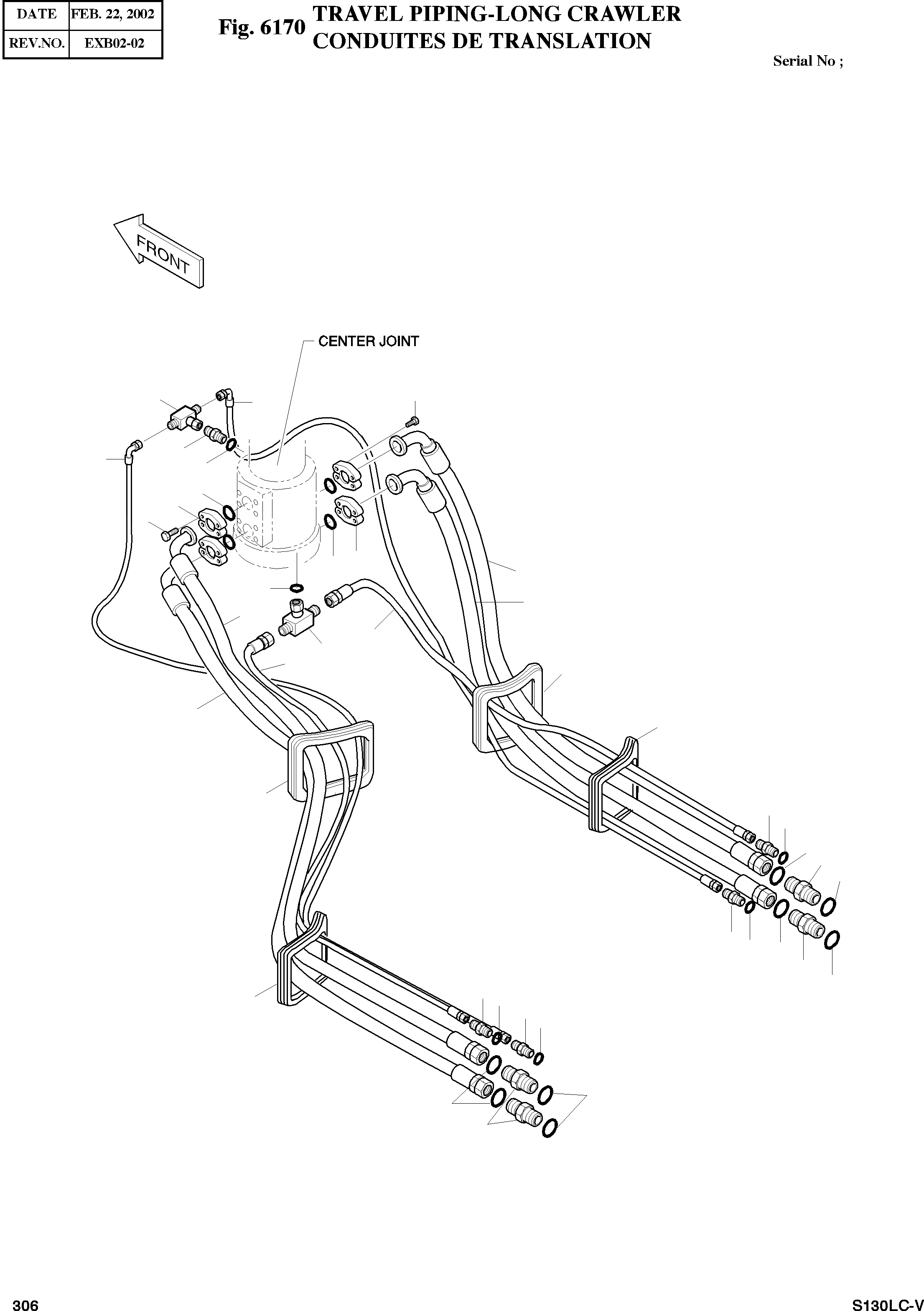 | DATE | FEB. 22, 2002 |
|---|---|
| REV.NO. | EXB02-02 |

Fig. 6170 TRAVEL PIPING-LONG CRAWLER
CONDUITES DE TRANSLATION

Serial No ;

FRONT

CENTER JOINT

306

S130LC-V