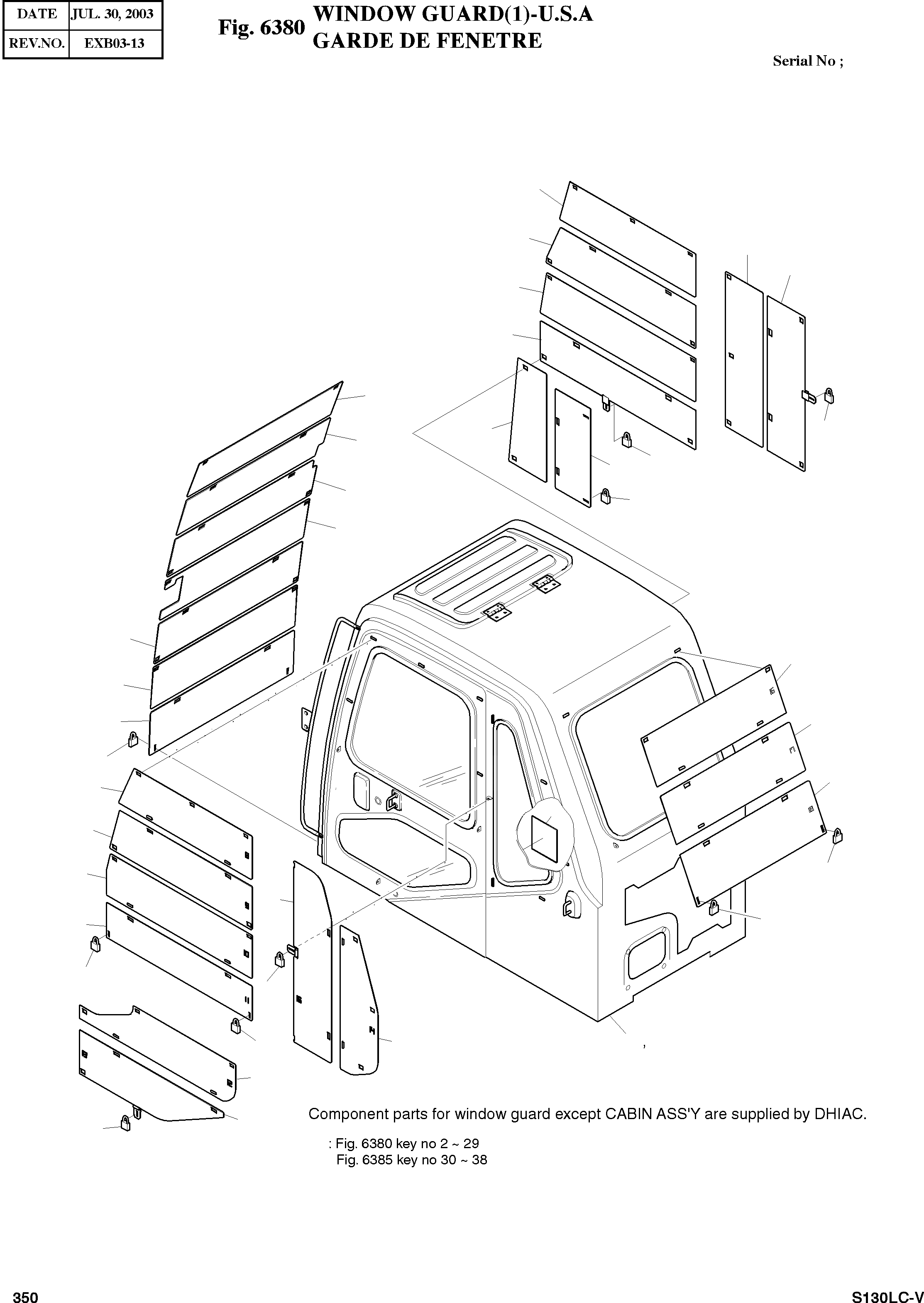 | DATE | JUL. 30, 2003 |
|---|---|
| REV.NO. | EXB03-13 |

Fig. 6380 WINDOW GUARD(1)-U.S.A
GARDE DE FENETRE

Serial No ;

Component parts for window guard except CABIN ASS'Y are supplied by DHIAC.

: Fig. 6380 key no 2 ~ 29
Fig. 6385 key no 30 ~ 38

350

S130LC-V