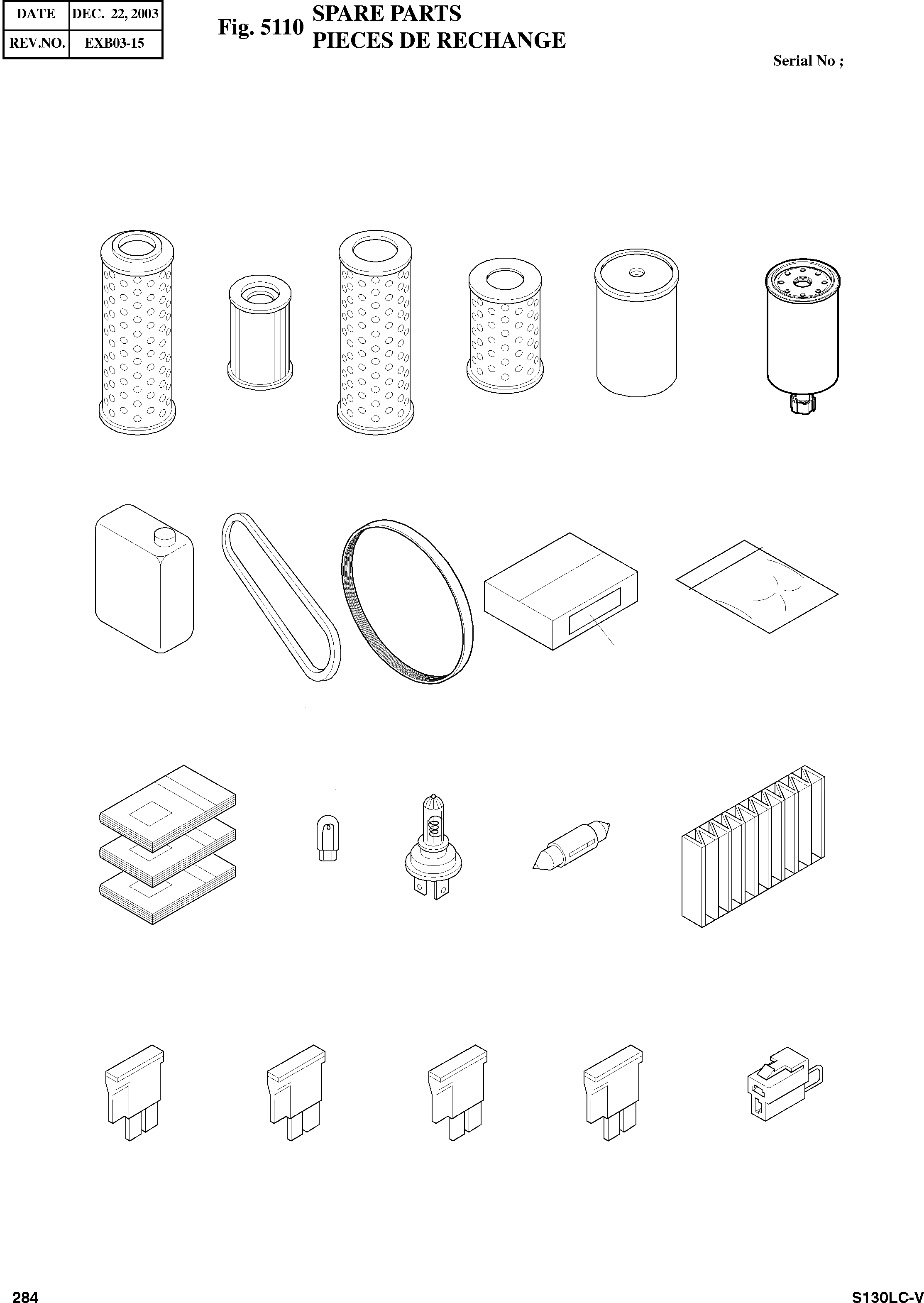 | DATE | DEC. 22, 2003 |
|---|---|
| REV.NO. | EXB03-15 |

Fig. 5110 SPARE PARTS
PIECES DE RECHANGE

Serial No ;

284

S130LC-V