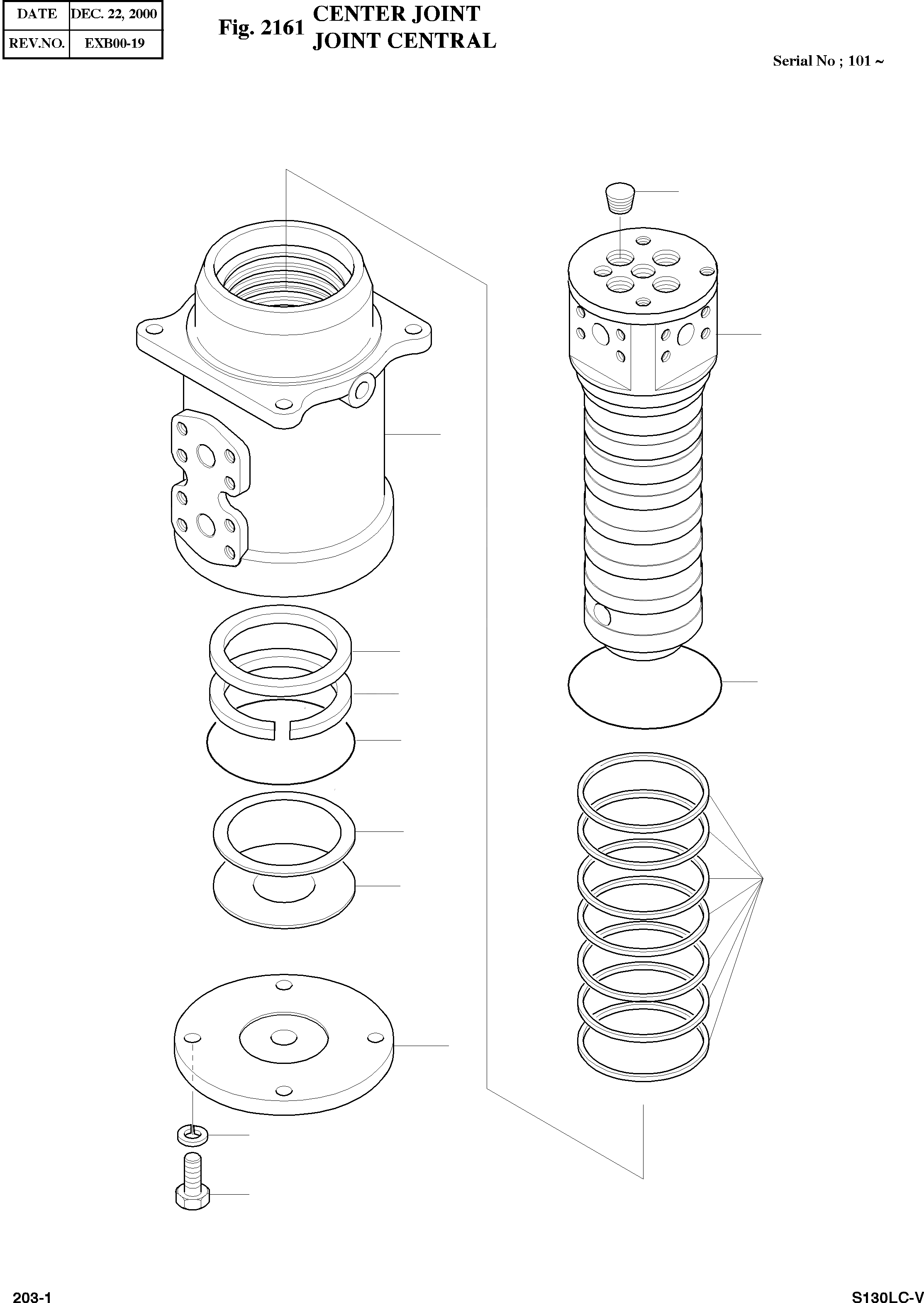 | DATE | DEC. 22, 2000 |
|---|---|
| REV.NO. | EXB00-19 |

Fig. 2161 CENTER JOINT
JOINT CENTRAL

Serial No ; 101 ~

203-1

S130LC-V