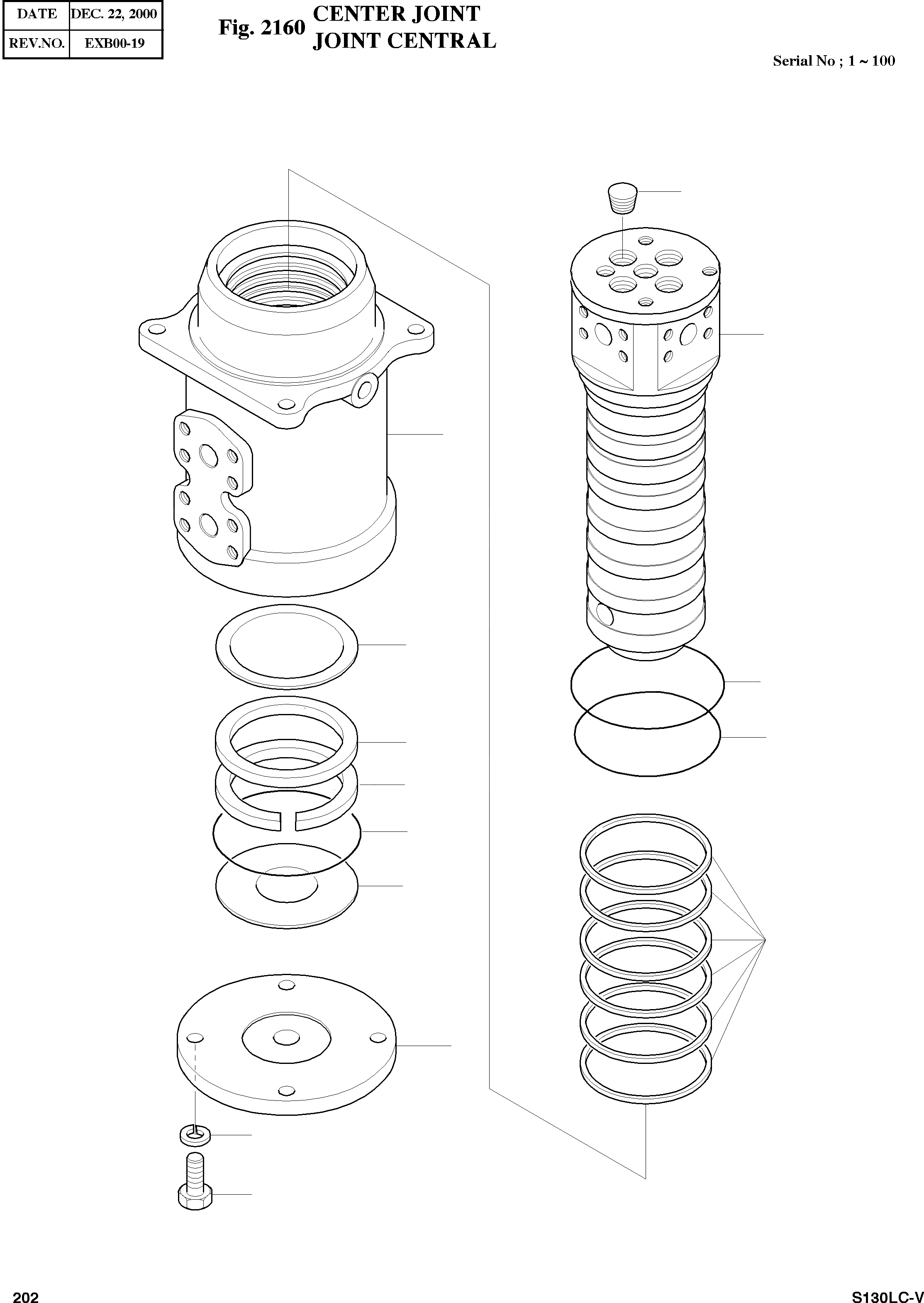 | DATE | DEC. 22, 2000 |
|---|---|
| REV.NO. | EXB00-19 |

Fig. 2160 CENTER JOINT
JOINT CENTRAL

Serial No ; 1 ~ 100

202

S130LC-V