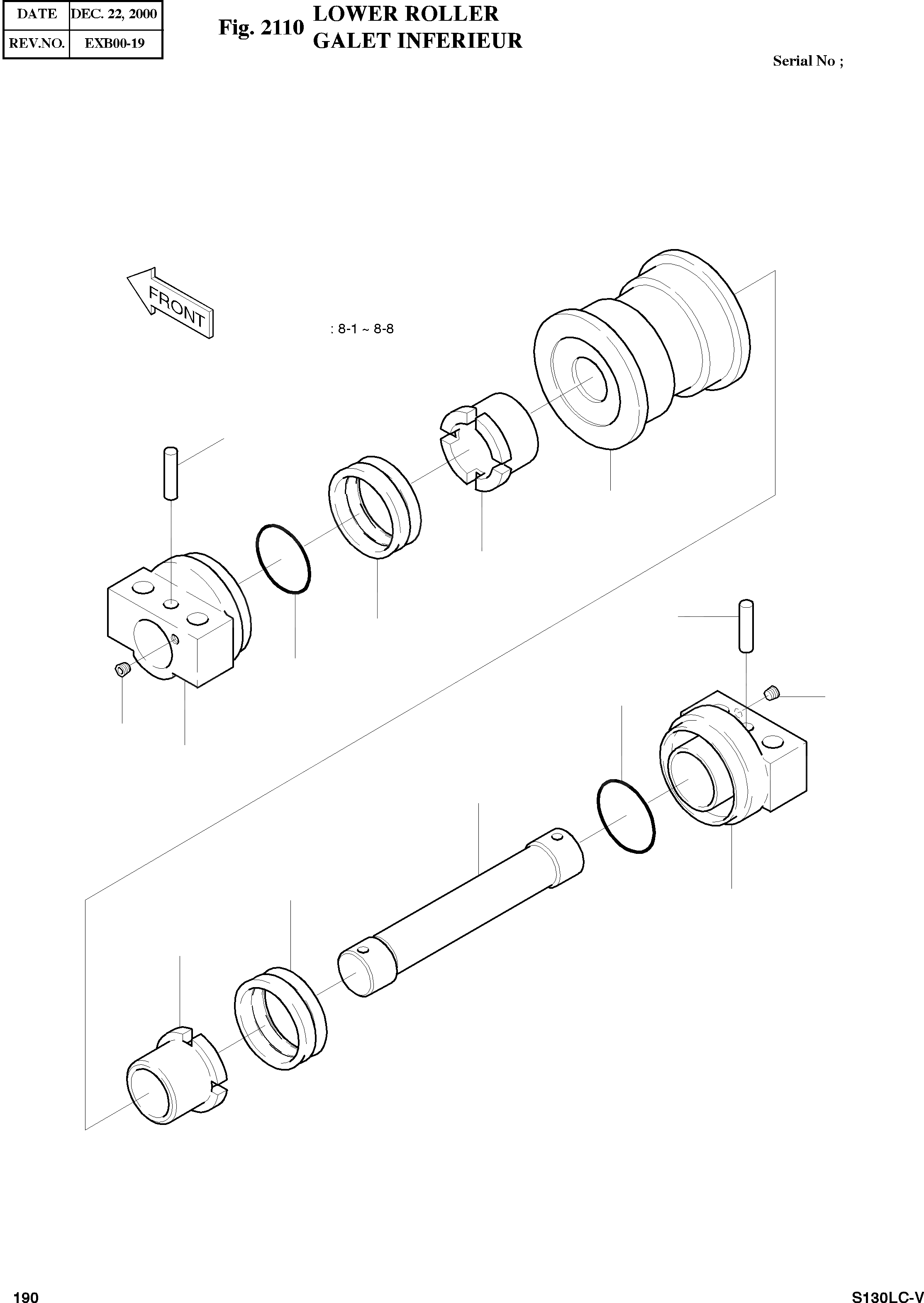 | DATE | DEC. 22, 2000 |
|---|---|
| REV.NO. | EXB00-19 |

Fig. 2110 LOWER ROLLER
GALET INFERIEUR

Serial No ;

FRONT

: 8-1 ~ 8-8

190

S130LC-V