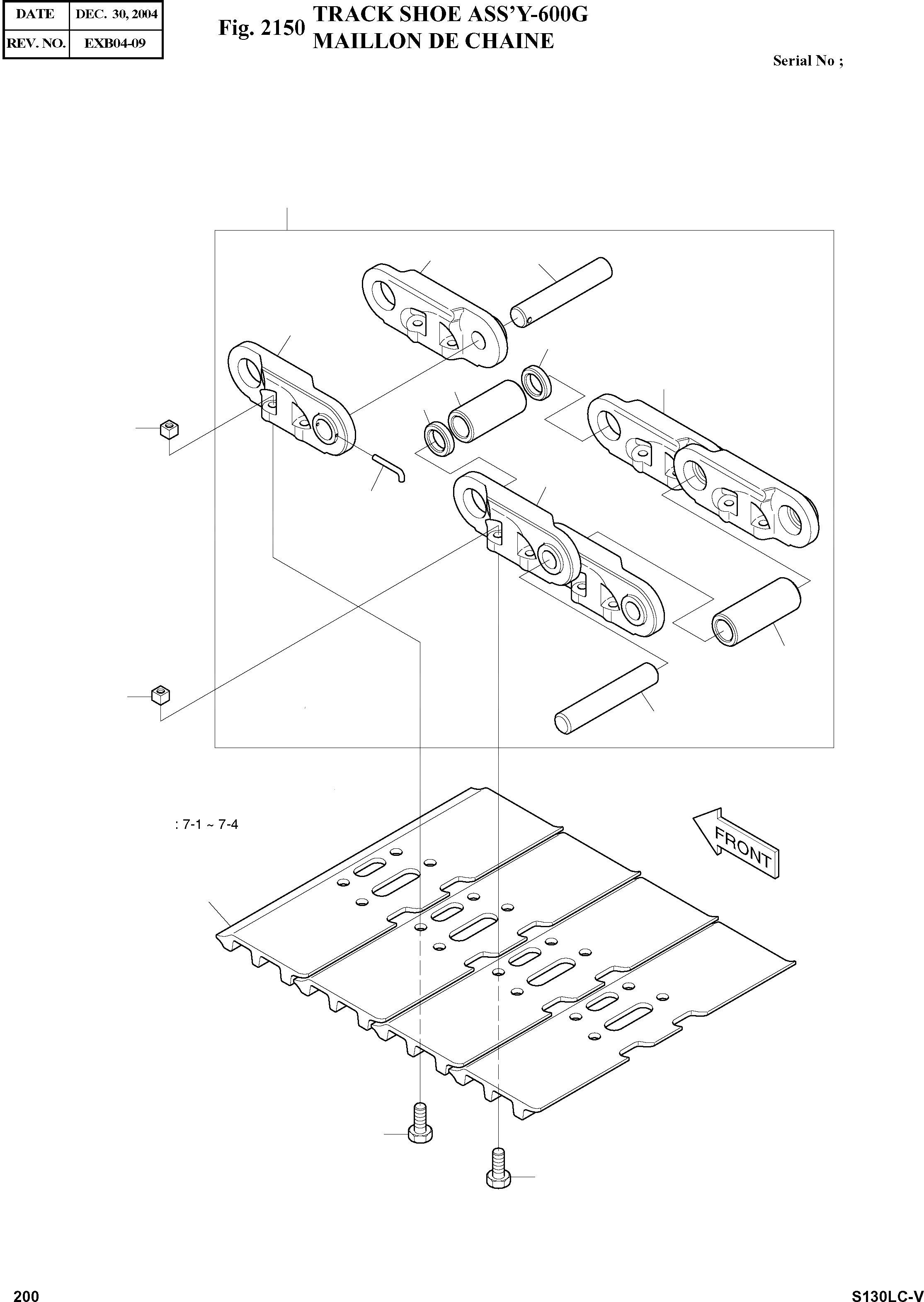 | DATE | DEC. 30, 2004 |
|---|---|
| REV. NO. | EXB04-09 |

Fig. 2150 TRACK SHOE ASS'Y-600G
MAILLON DE CHAINE

Serial No ;

: 7-1 ~ 7-4

FRONT

200

S130LC-V