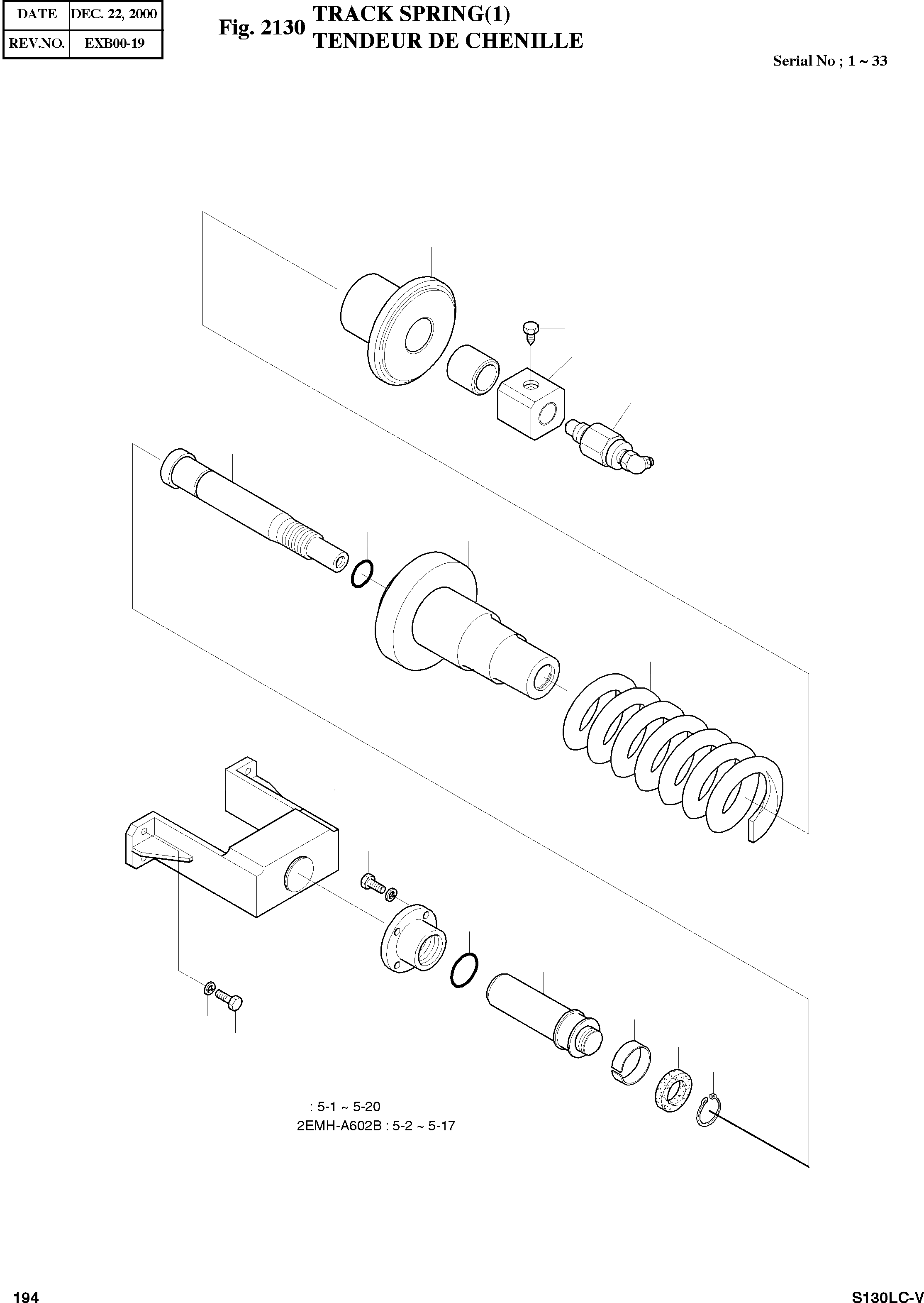 | DATE | DEC. 22, 2000 |
|---|---|
| REV.NO. | EXB00-19 |

Fig. 2130 TRACK SPRING(1)
TENDEUR DE CHENILLE

Serial No ; 1 ~ 33

: 5-1 ~ 5-20
2EMH-A602B : 5-2 ~ 5-17

194

S130LC-V