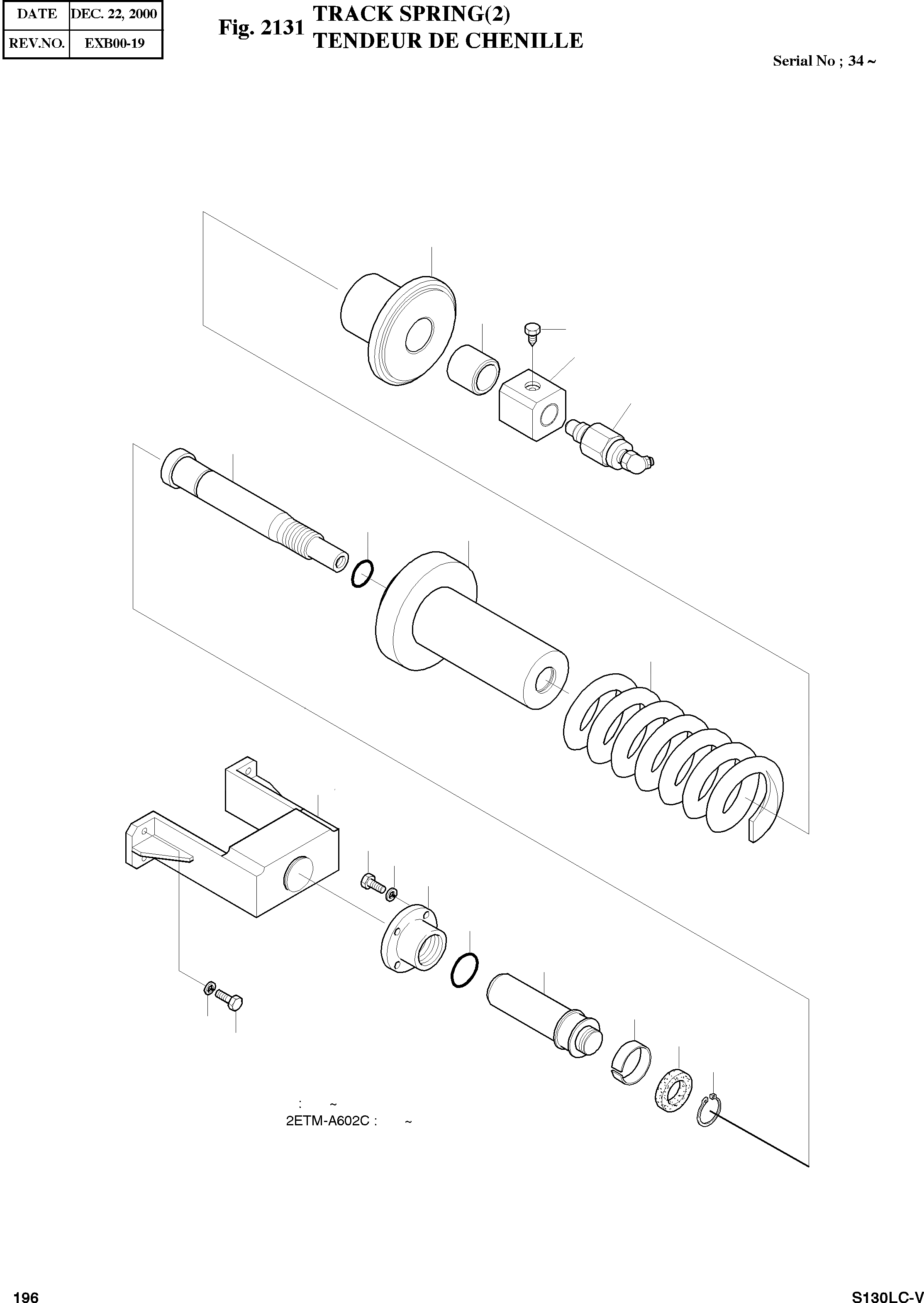 | DATE | DEC. 22, 2000 |
|---|---|
| REV.NO. | EXB00-19 |

Fig. 2131 TRACK SPRING(2)
TENDEUR DE CHENILLE

Serial No ; 34 ~

: ~
2ETM-A602C : ~

196

S130LC-V