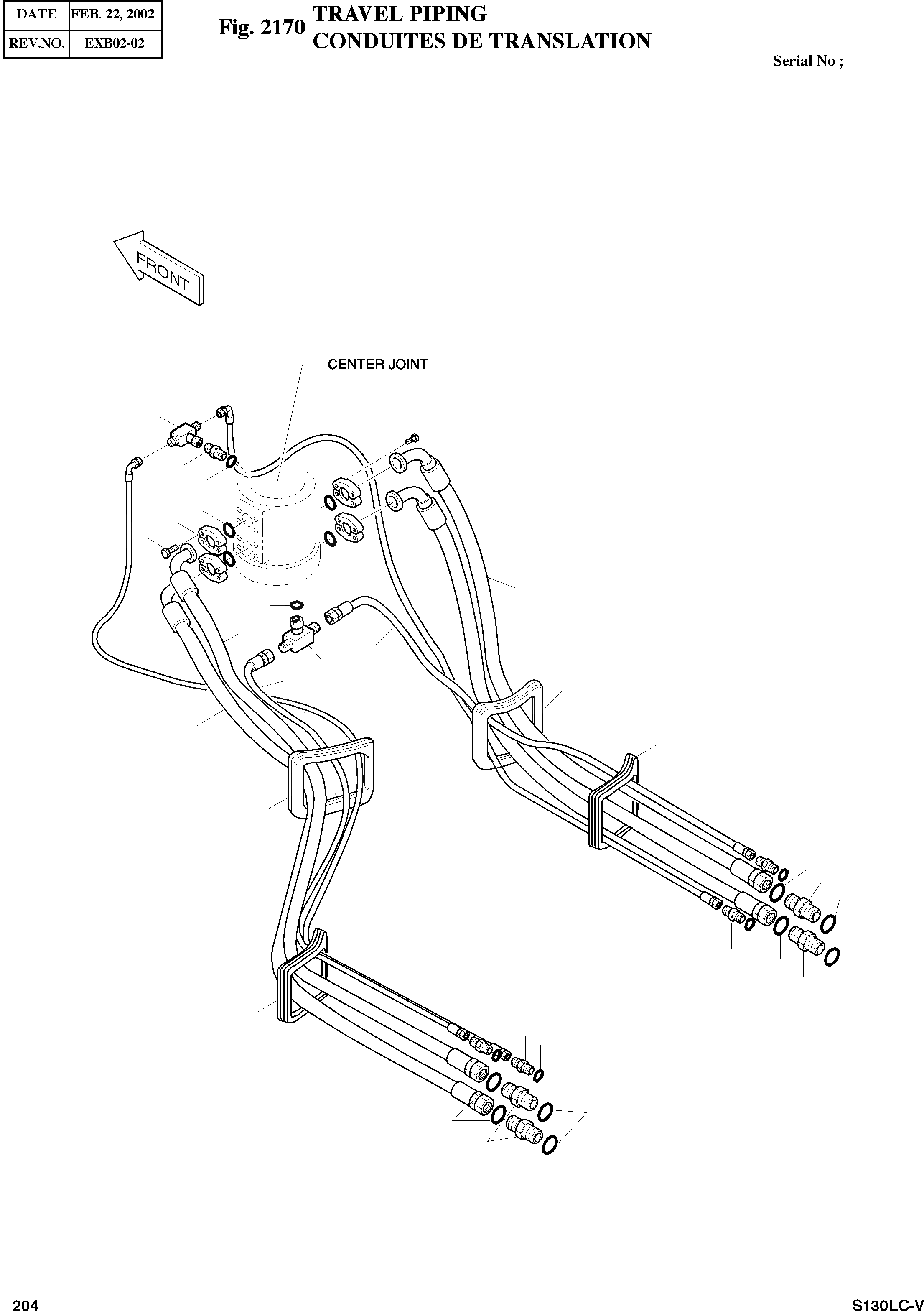 | DATE | FEB. 22, 2002 |
|---|---|
| REV.NO. | EXB02-02 |

Fig. 2170 TRAVEL PIPING
CONDUITES DE TRANSLATION

Serial No ;

FRONT

CENTER JOINT

204

S130LC-V