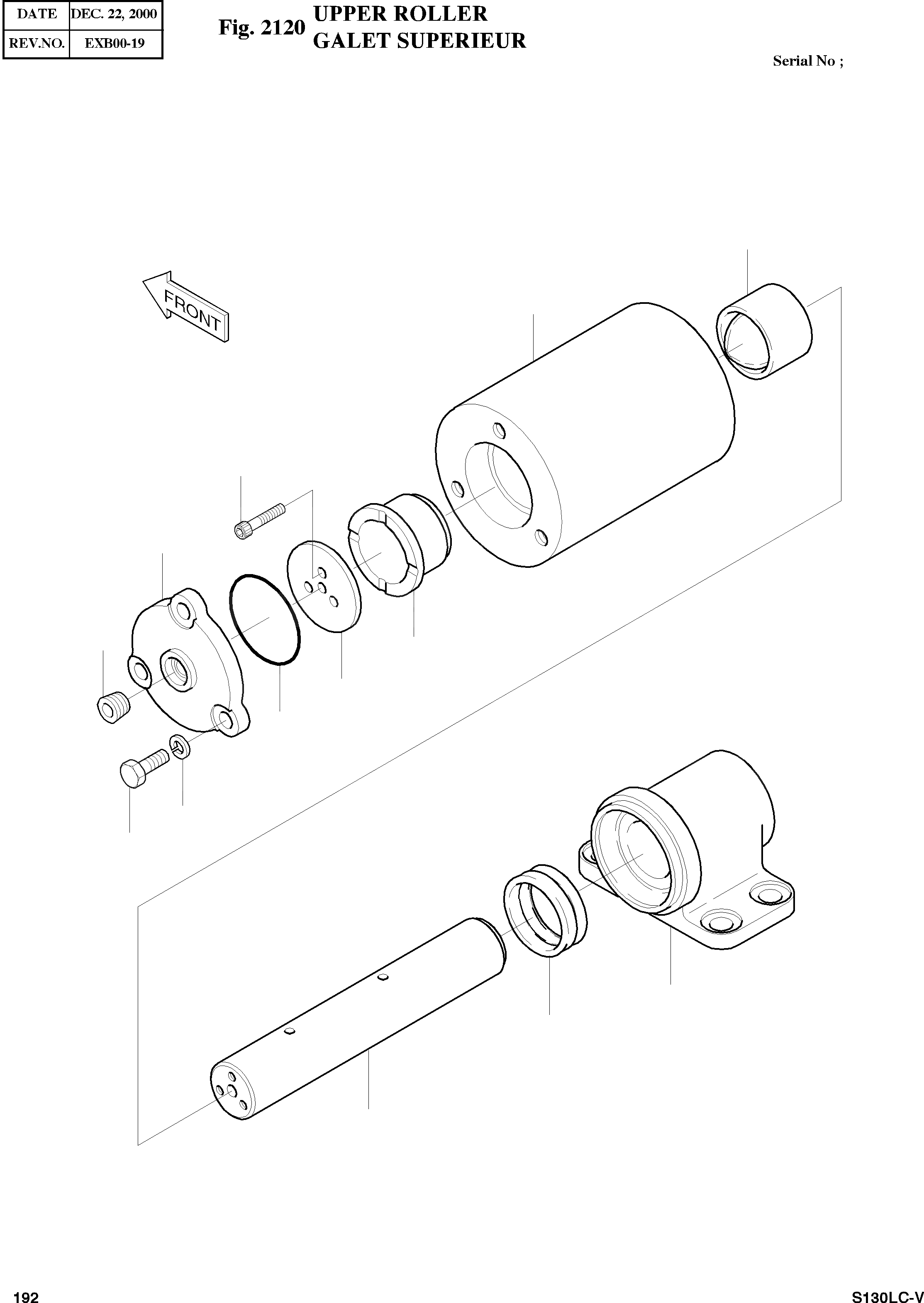 | DATE | DEC. 22, 2000 |
|---|---|
| REV.NO. | EXB00-19 |

Fig. 2120 UPPER ROLLER
GALET SUPERIEUR

Serial No ;

FRONT

192

S130LC-V