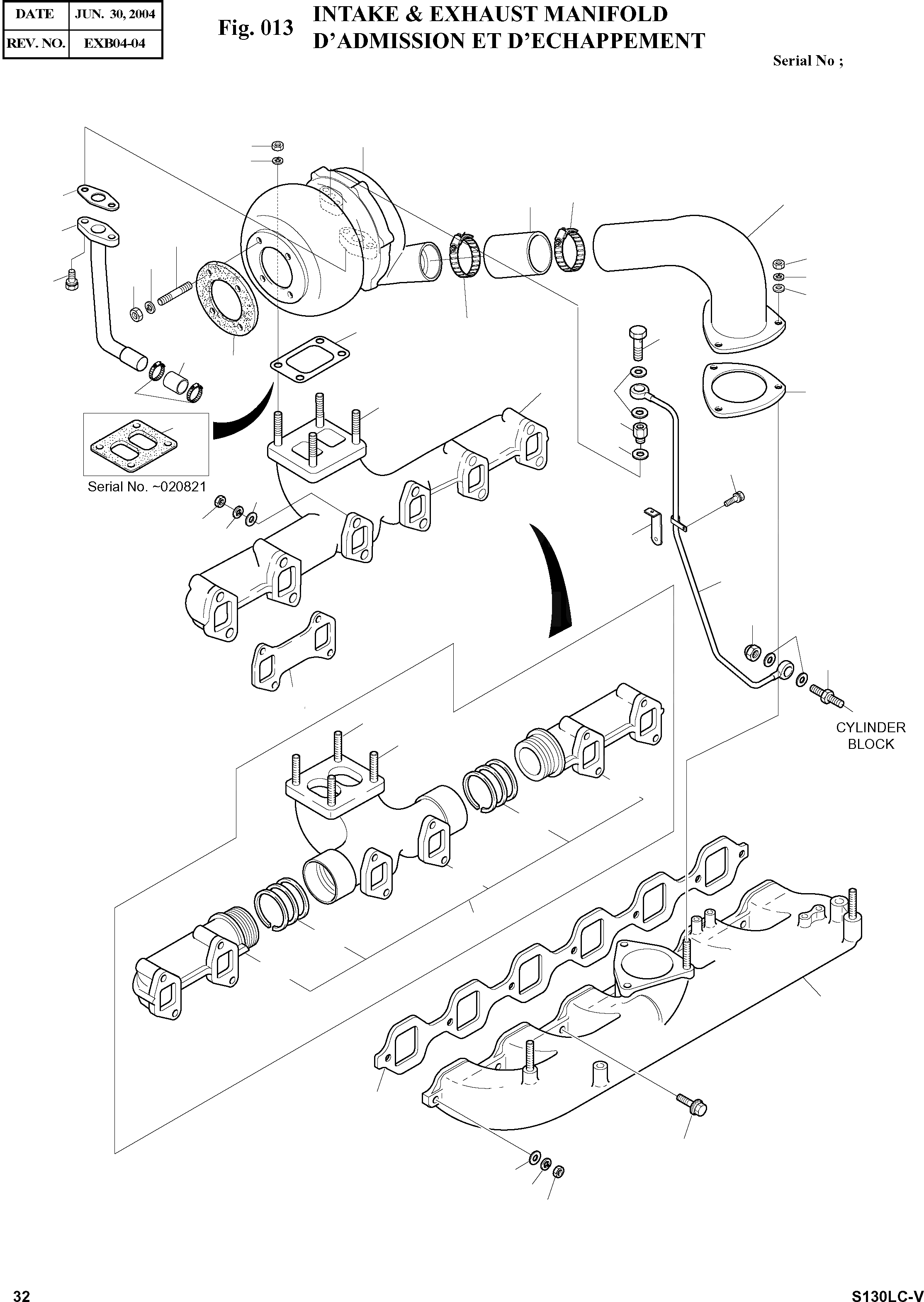 | DATE | JUN. 30, 2004 |
|---|---|
| REV. NO. | EXB04-04 |

Fig. 013 INTAKE & EXHAUST MANIFOLD
D'ADMISSION ET D'ECHAPPEMENT

Serial No ;

Serial No. ~020821

CYLINDER BLOCK

32

S130LC-V