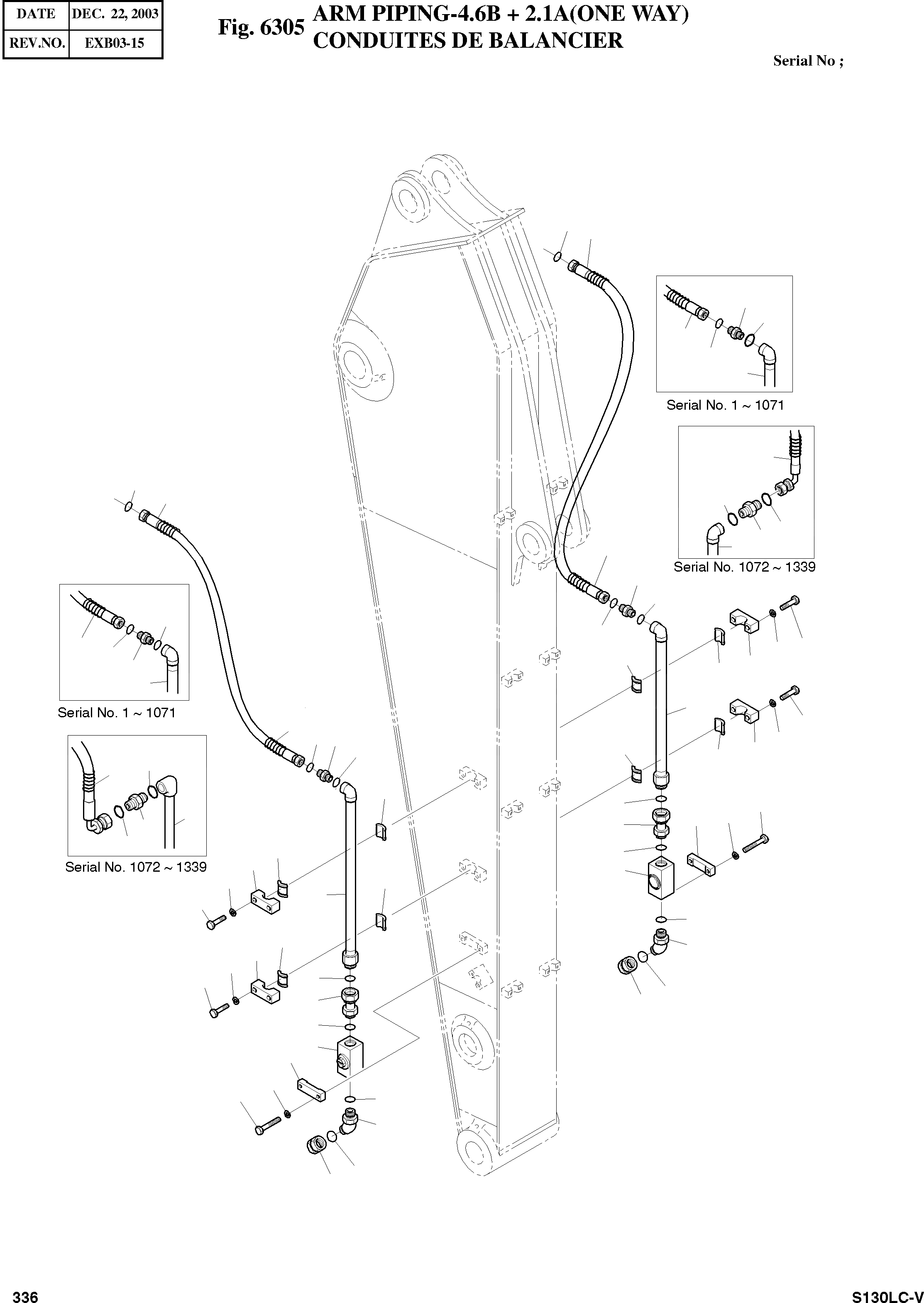 | DATE | DEC. 22, 2003 |
|---|---|
| REV.NO. | EXB03-15 |

Fig. 6305 ARM PIPING-4.6B + 2.1A(ONE WAY)
CONDUITES DE BALANCIER

Serial No ;

Serial No. 1 ~ 1071

Serial No. 1072 ~ 1339

Serial No. 1 ~ 1071

Serial No. 1072 ~ 1339

336

S130LC-V