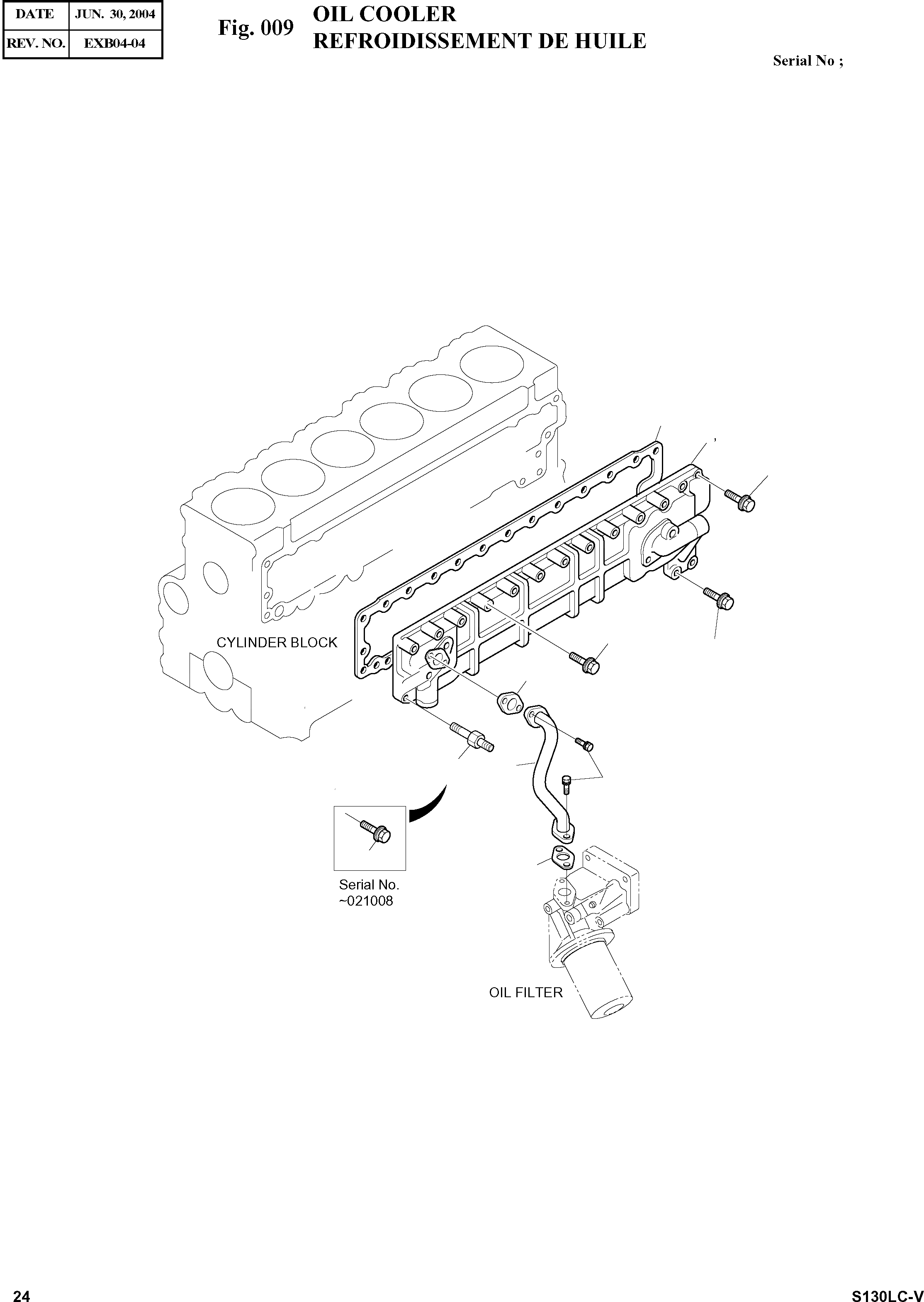 | DATE | JUN. 30, 2004 |
|---|---|
| REV. NO. | EXB04-04 |

Fig. 009 OIL COOLER
REFROIDISSEMENT DE HUILE

Serial No ;

CYLINDER BLOCK

Serial No.
~021008

OIL FILTER

24

S130LC-V