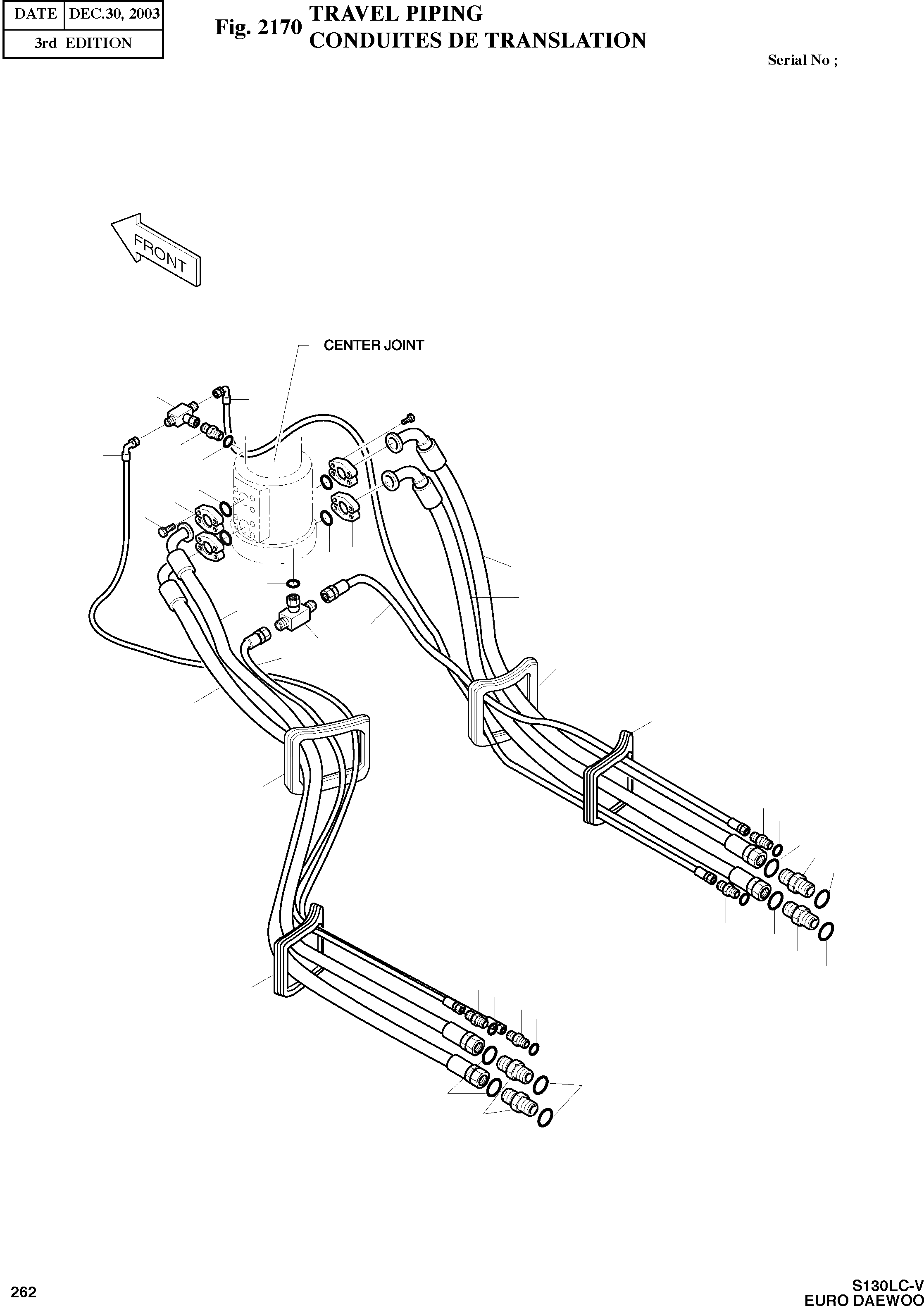 | DATE | DEC.30, 2003 |
|---|---|
| 3rd EDITION | |

Fig. 2170 TRAVEL PIPING
CONDUITES DE TRANSLATION

Serial No ;

FRONT

CENTER JOINT

262

S130LC-V
EURO DAEWOO