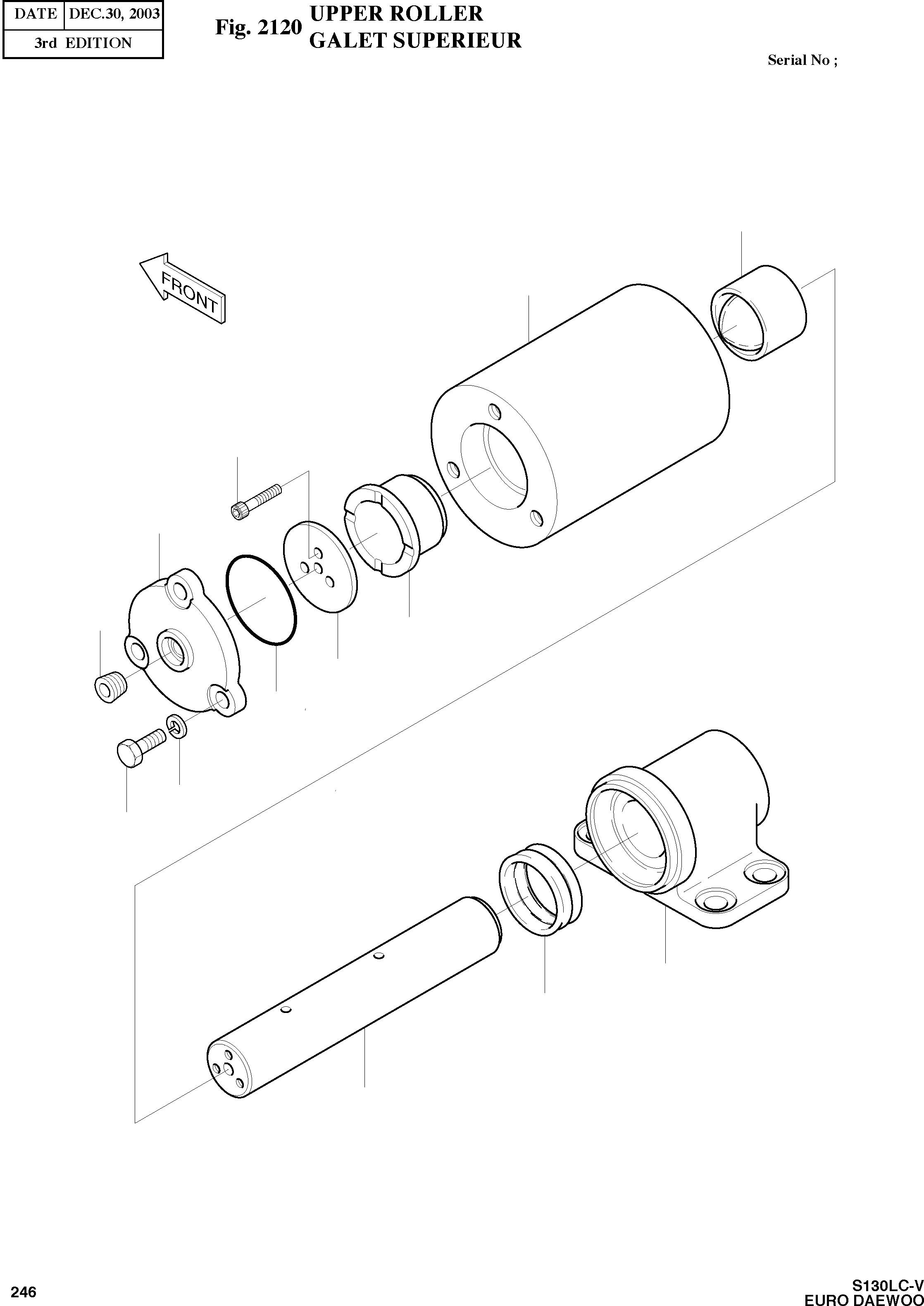 | DATE | DEC.30, 2003 |
|---|---|
| 3rd EDITION | |

Fig. 2120 UPPER ROLLER
GALET SUPERIEUR

Serial No ;

FRONT

246

S130LC-V
EURO DAEWOO