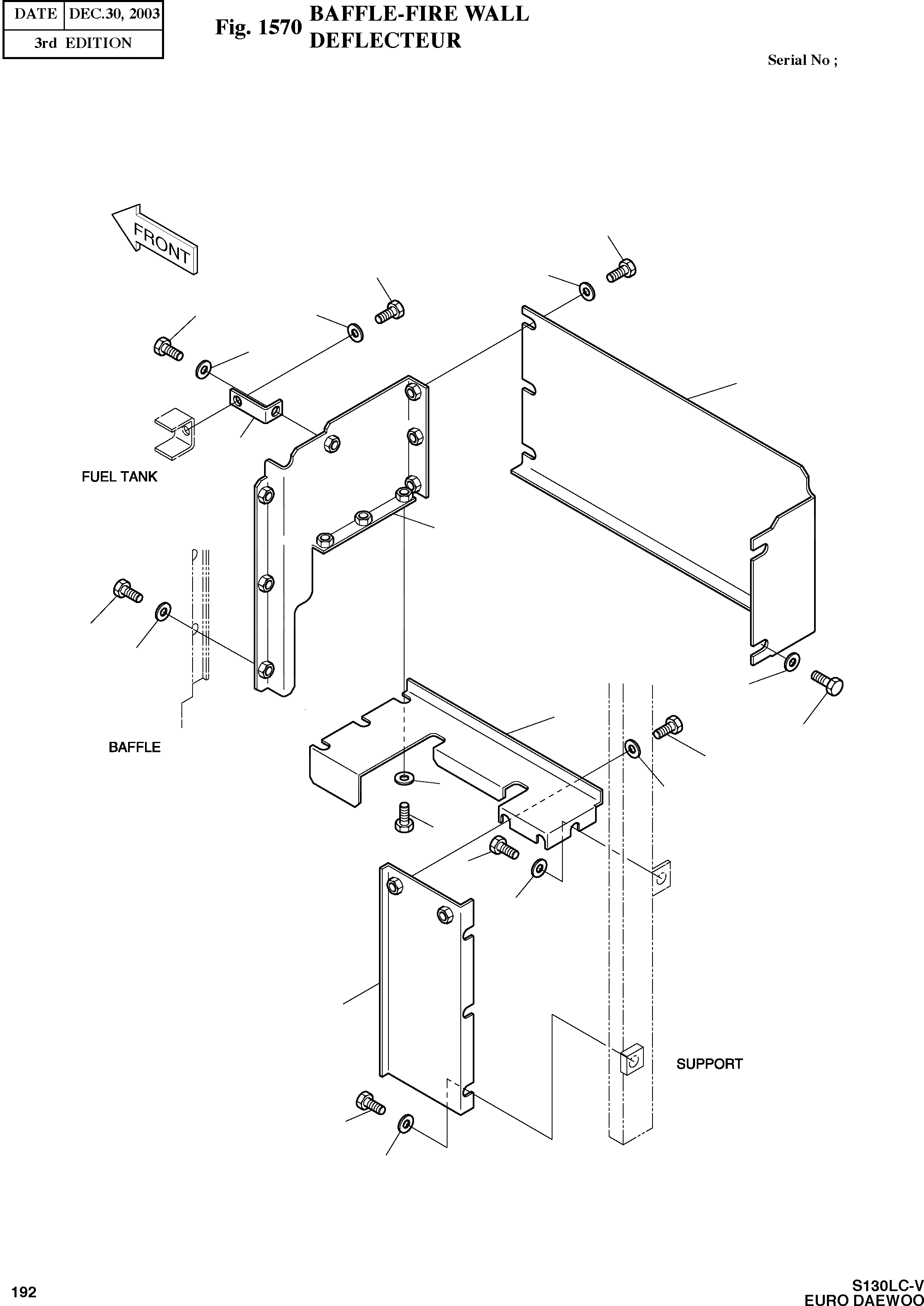 | DATE | DEC.30, 2003 |
|---|---|
| 3rd EDITION | |

Fig. 1570 BAFFLE-FIRE WALL
DEFLECTEUR

Serial No ;

FRONT

FUEL TANK

BAFFLE

SUPPORT

192

S130LC-V
EURO DAEWOO