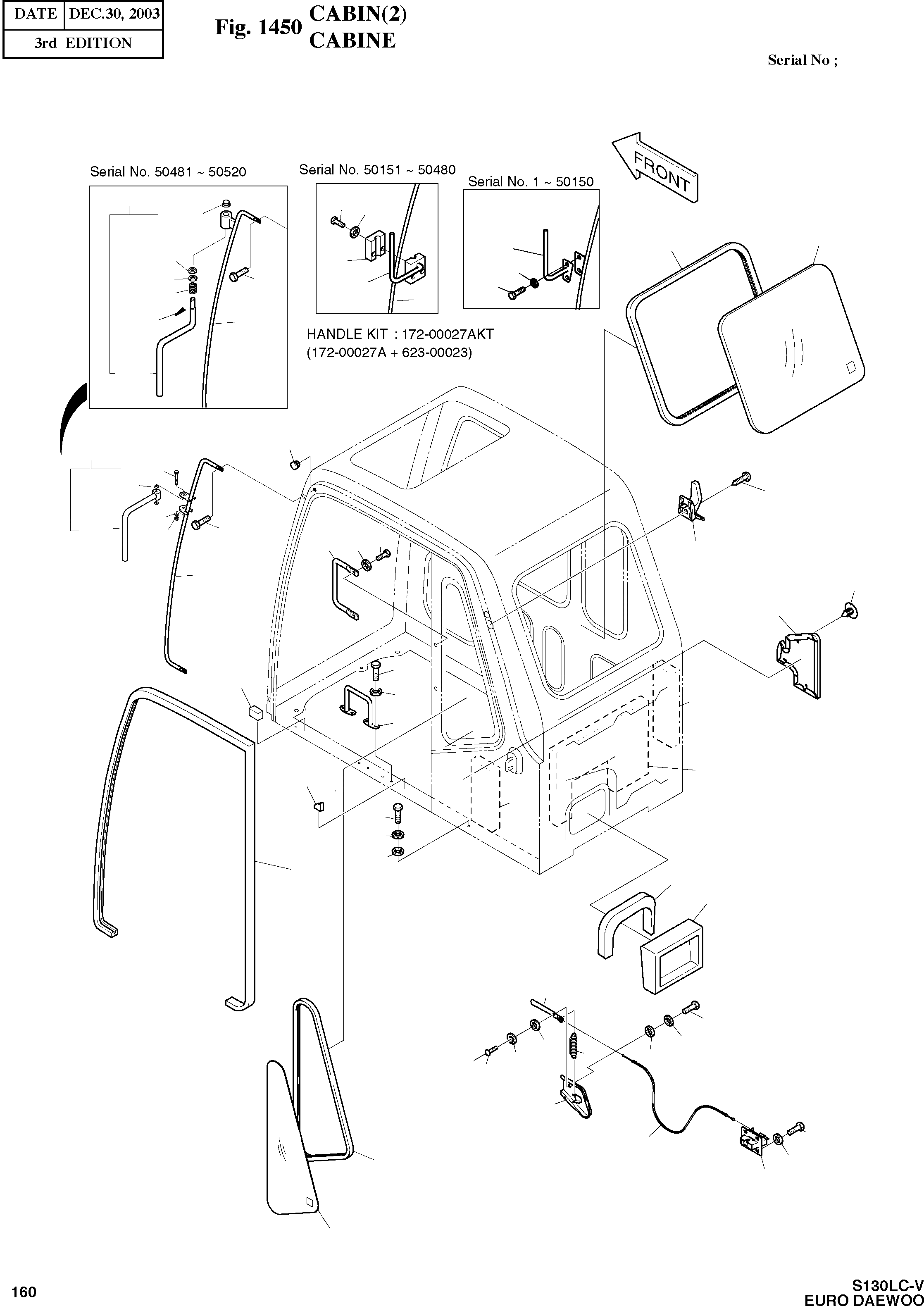 | DATE | DEC.30, 2003 |
|---|---|
| 3rd EDITION | |

Fig. 1450 CABIN(2)
CABINE

Serial No ;

Serial No. 50481 ~ 50520

Serial No. 50151 ~ 50480

Serial No. 1 ~ 50150

FRONT

HANDLE KIT : 172-00027AKT
(172-00027A + 623-00023)

160

S130LC-V
EURO DAEWOO