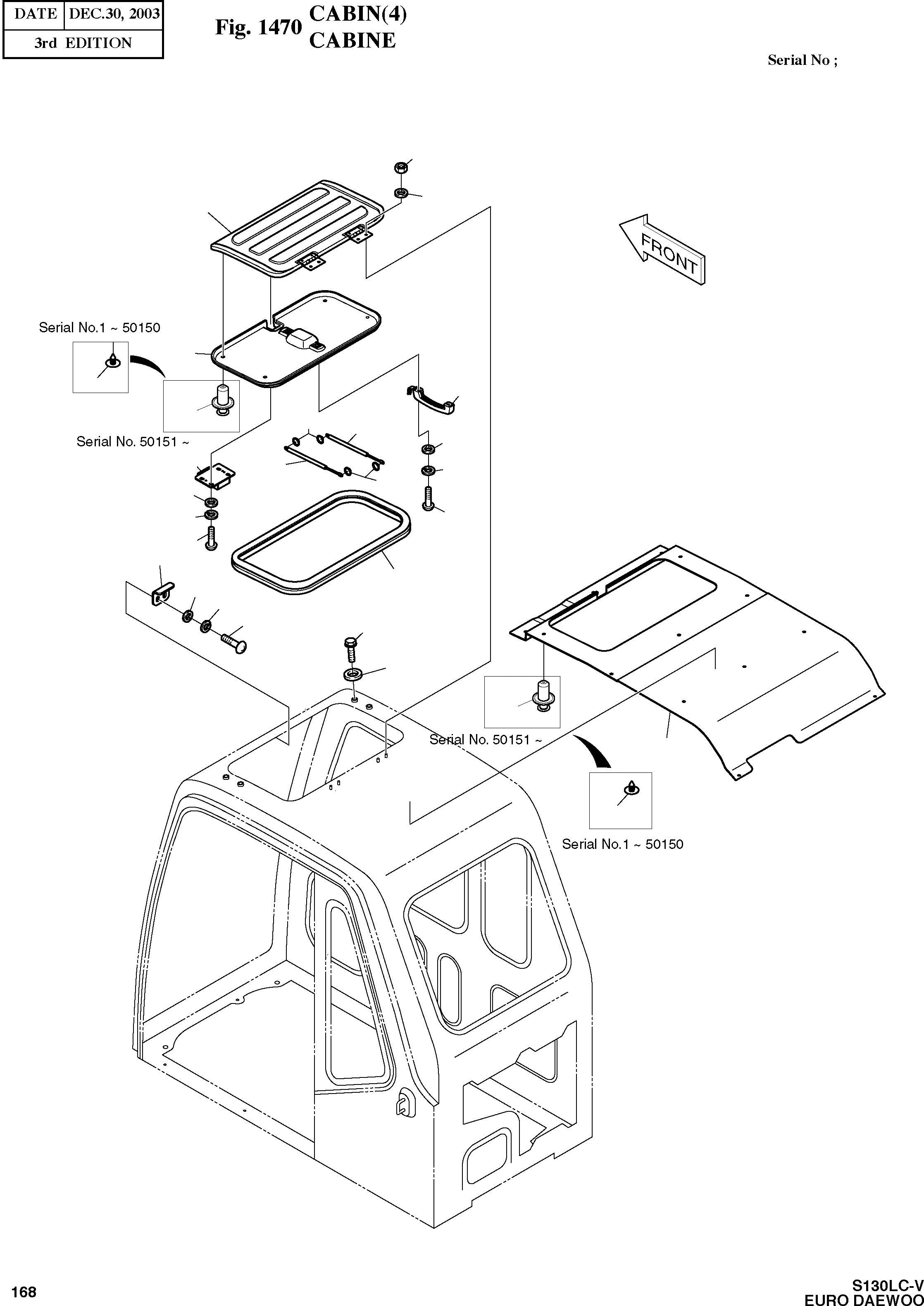 | DATE | DEC.30, 2003 |
|---|---|
| 3rd EDITION | |

Fig. 1470 CABIN(4)
CABINE

Serial No ;

FRONT

Serial No.1 ~ 50150

Serial No. 50151 ~

Serial No. 50151 ~

Serial No.1 ~ 50150

168

S130LC-V
EURO DAEWOO