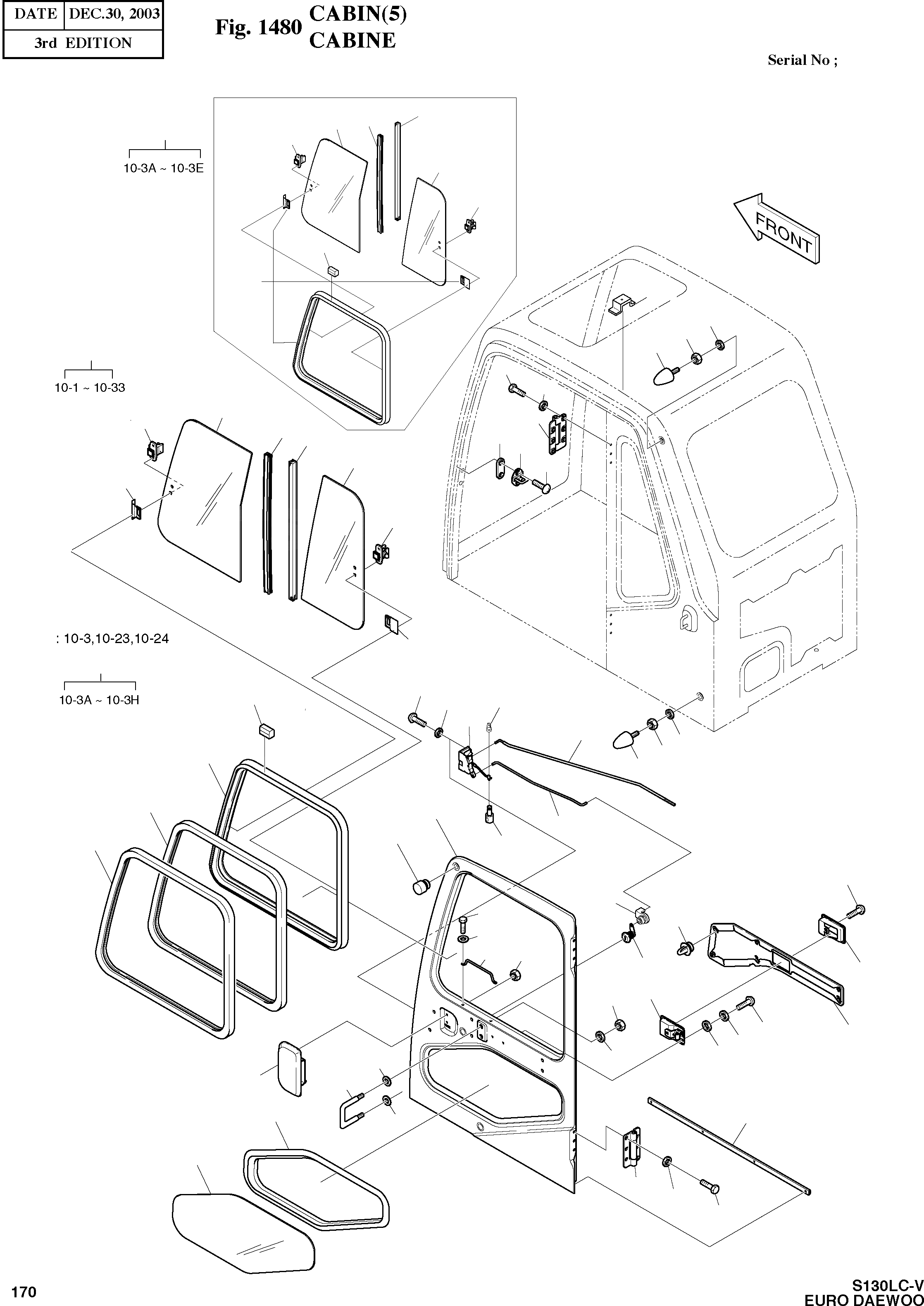 | DATE | DEC.30, 2003 |
|---|---|
| 3rd EDITION | |

Fig. 1480 CABIN(5) CABINE

Serial No ;

10-3A ~ 10-3E

FRONT

10-1 ~ 10-33

: 10-3,10-23,10-24

10-3A ~ 10-3H

170

S130LC-V
EURO DAEWOO