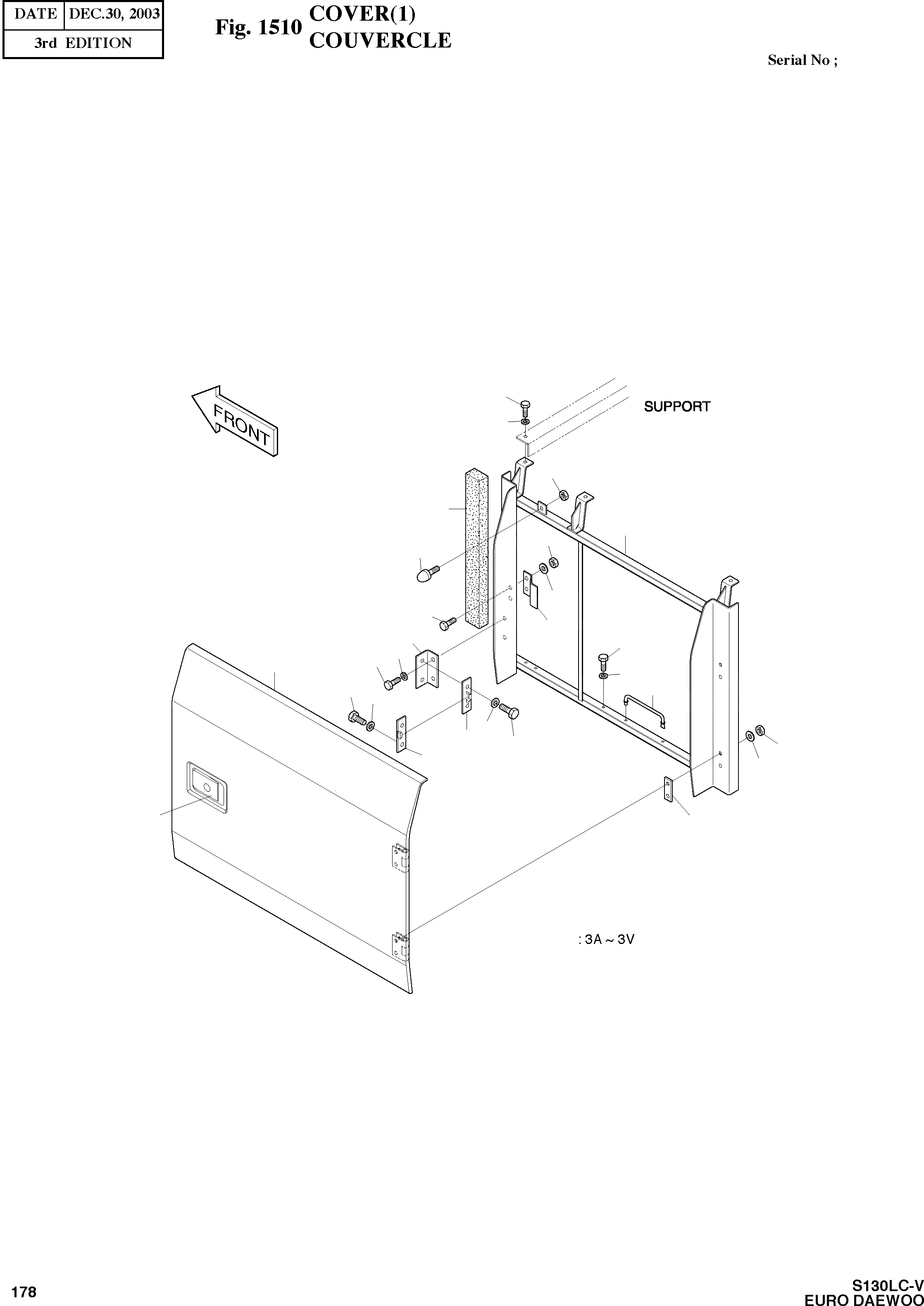 | DATE | DEC.30, 2003 |
|---|---|
| 3rd EDITION | |

Fig. 1510 COVER(1) COUVERCLE

Serial No ;

FRONT

SUPPORT

: 3A ~ 3V

178

S130LC-V
EURO DAEWOO