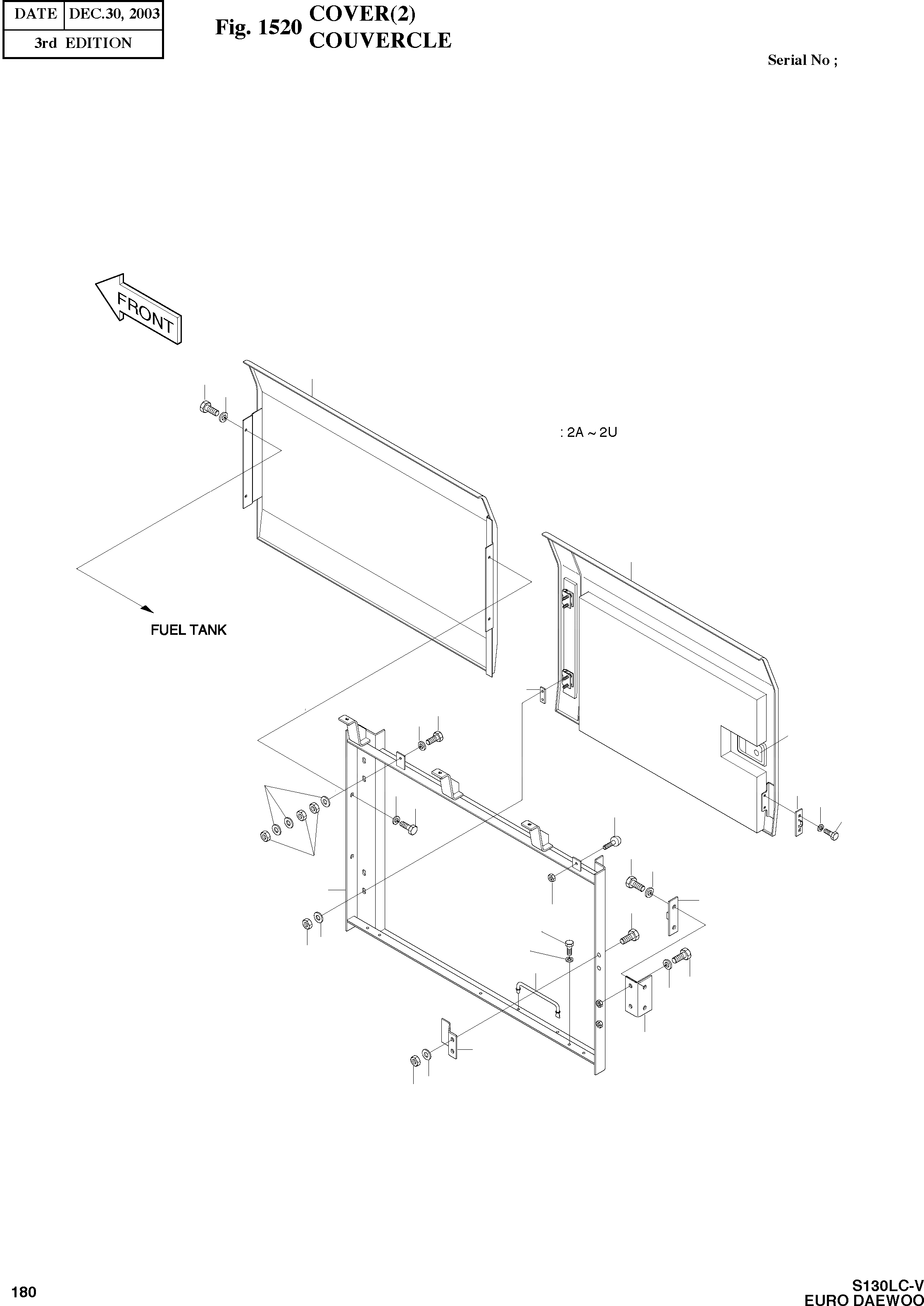 | DATE | DEC.30, 2003 |
|---|---|
| 3rd EDITION | |

Fig. 1520 COVER(2) COUVERCLE

Serial No ;

FRONT

: 2A ~ 2U

FUEL TANK

180

S130LC-V
EURO DAEWOO