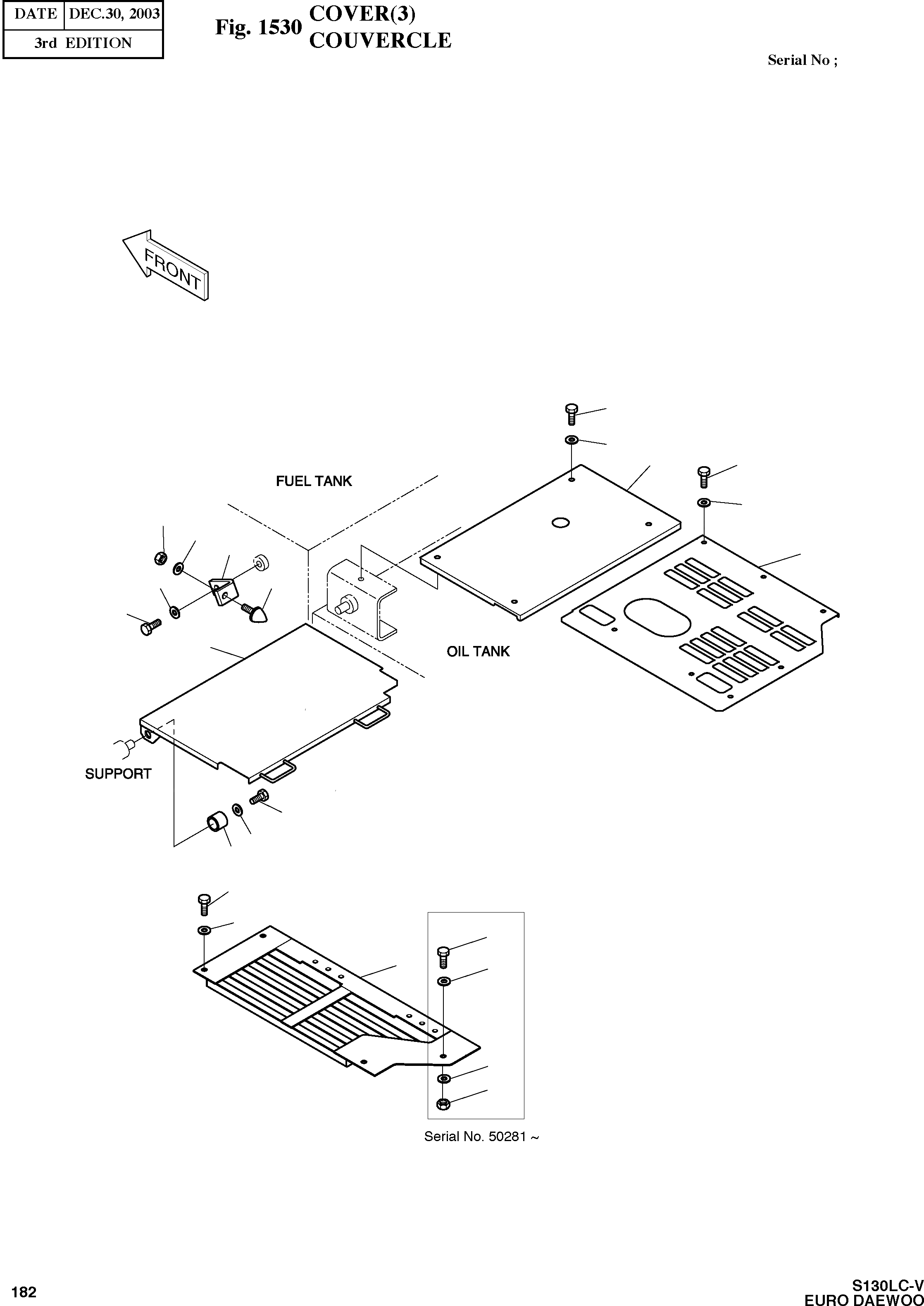 | DATE | DEC.30, 2003 |
|---|---|
| 3rd EDITION | |

Fig. 1530 COVER(3)
COUVERCLE

Serial No ;

FRONT

FUEL TANK

OIL TANK

SUPPORT

Serial No. 50281 ~

182

S130LC-V
EURO DAEWOO