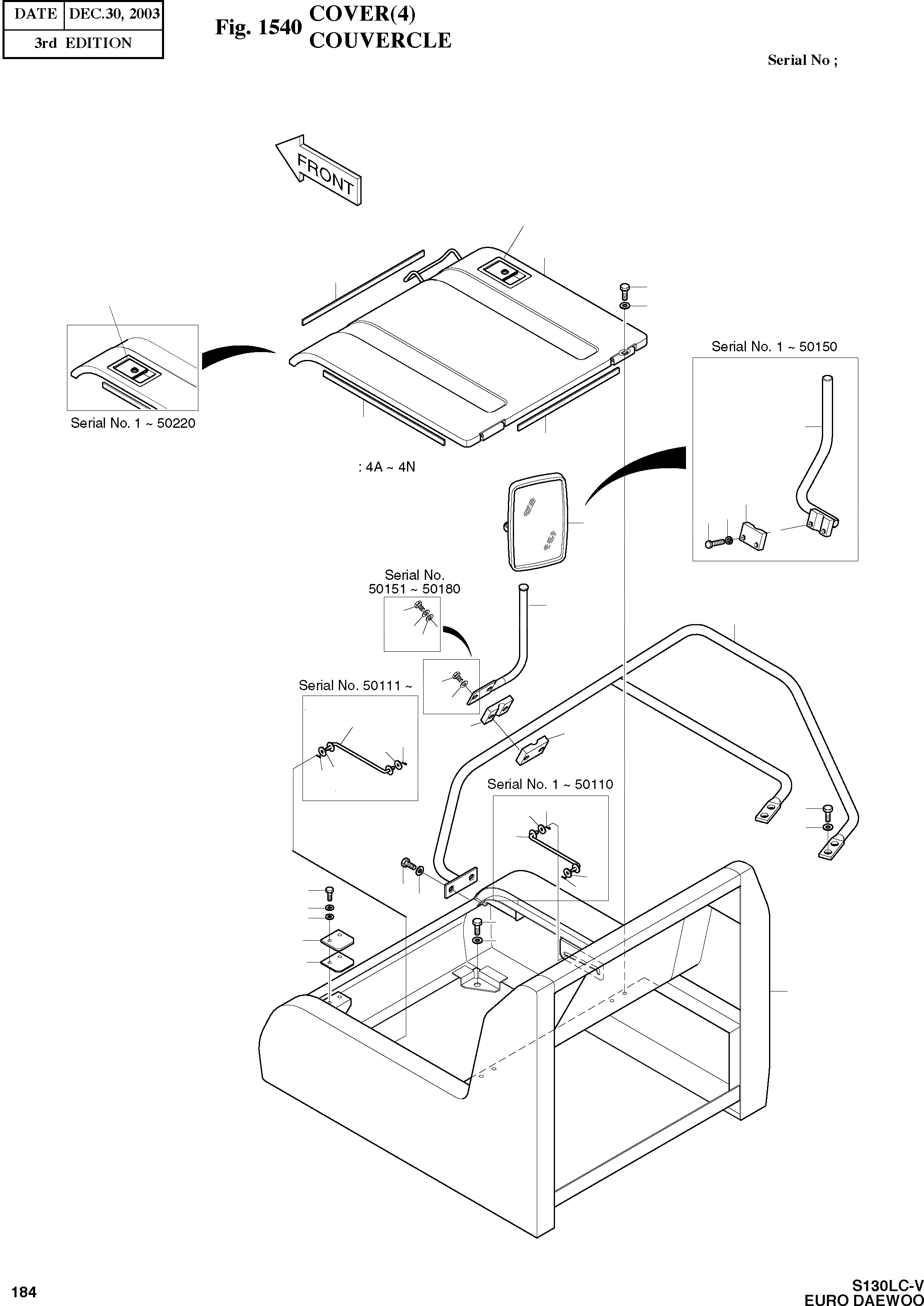 | DATE | DEC.30, 2003 |
|---|---|
| 3rd EDITION | |

Fig. 1540 COVER(4) COUVERCLE

Serial No ;

FRONT

Serial No. 1 ~ 50220

: 4A ~ 4N

Serial No. 1 ~ 50150

Serial No. 50151 ~ 50180

Serial No. 50111 ~

Serial No. 1 ~ 50110

184

S130LC-V
EURO DAEWOO