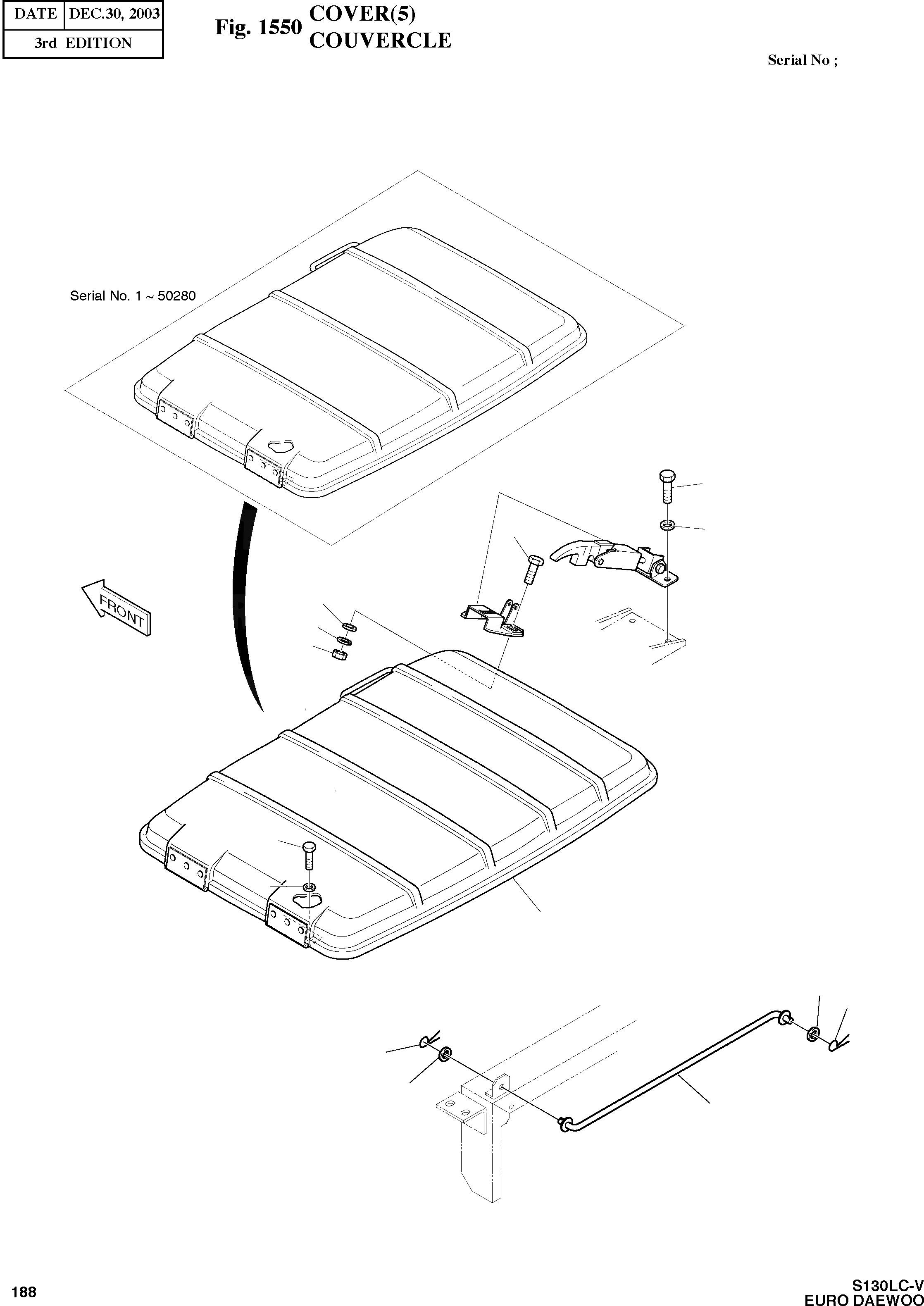 | DATE | DEC.30, 2003 |
|---|---|
| 3rd EDITION | |

Fig. 1550 COVER(5)
COUVERCLE

Serial No ;

Serial No. 1 ~ 50280

FRONT

188

S130LC-V
EURO DAEWOO