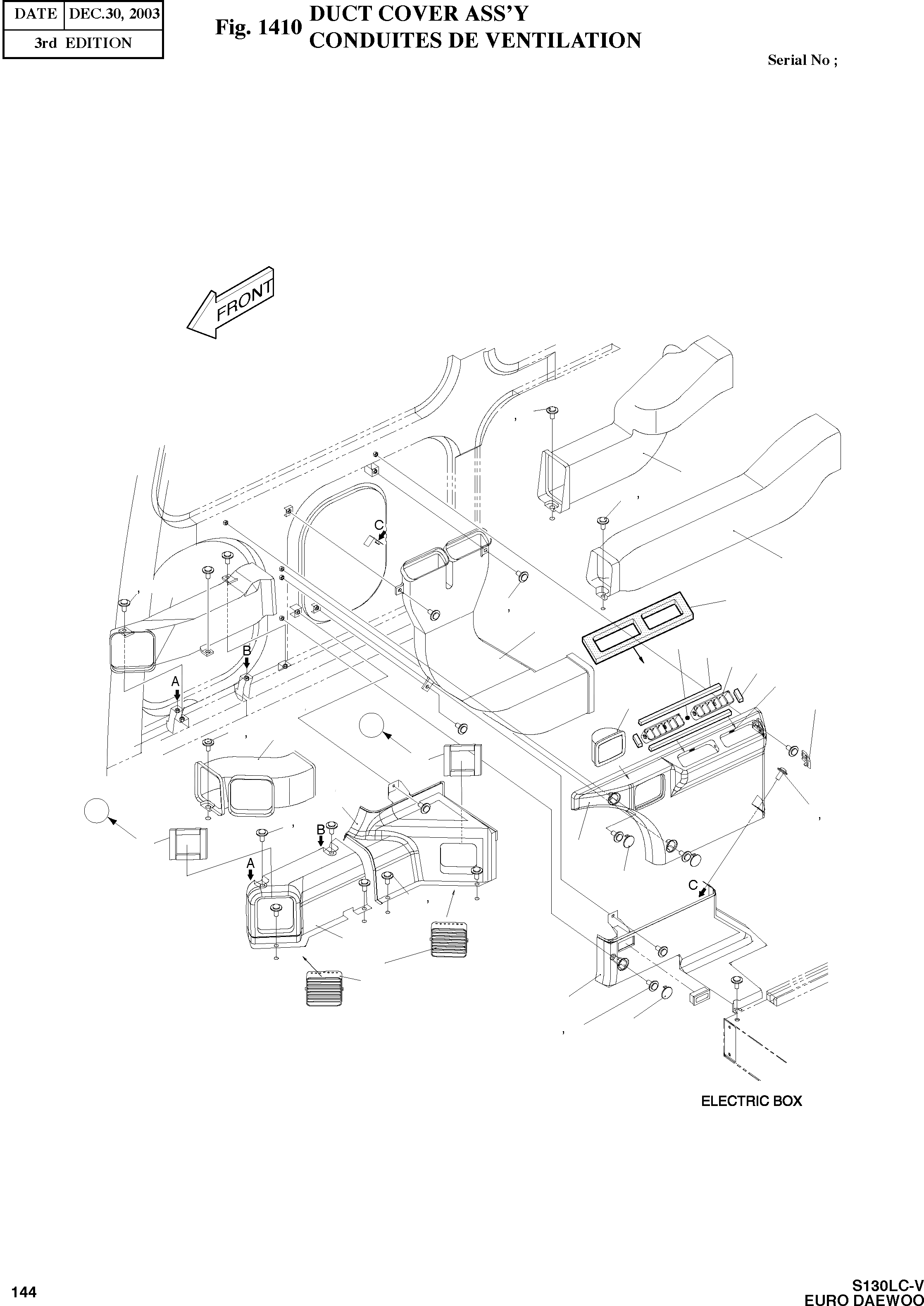 | DATE | DEC.30, 2003 |
|---|---|
| 3rd EDITION | |

Fig. 1410 DUCT COVER ASS'Y
CONDUITES DE VENTILATION

Serial No ;

FRONT

C

B

A

B

A

C

ELECTRIC BOX

144

S130LC-V
EURO DAEWOO