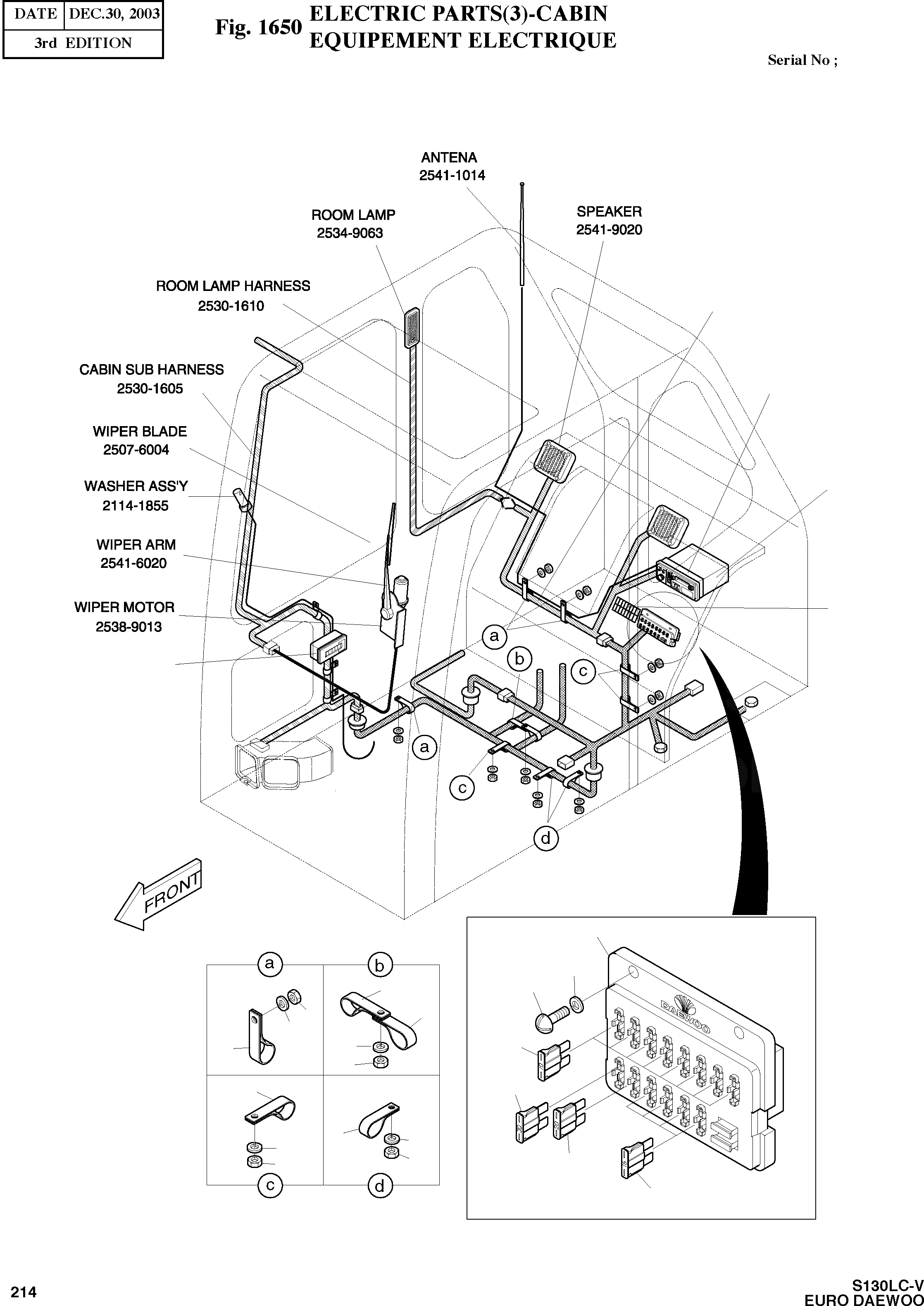 | DATE | DEC.30, 2003 |
|---|---|
| 3rd EDITION | |

Fig. 1650 ELECTRIC PARTS(3)-CABIN
EQUIPEMENT ELECTRIQUE

Serial No ;

ANTENA
2541-1014

ROOM LAMP
2534-9063

SPEAKER
2541-9020

ROOM LAMP HARNESS
2530-1610

CABIN SUB HARNESS
2530-1605

WIPER BLADE
2507-6004

WASHER ASS'Y
2114-1855

WIPER ARM
2541-6020

WIPER MOTOR
2538-9013

a
b
c
a
c
d

FRONT

a
b
c
d

DAEWOO

214

S130LC-V
EURO DAEWOO