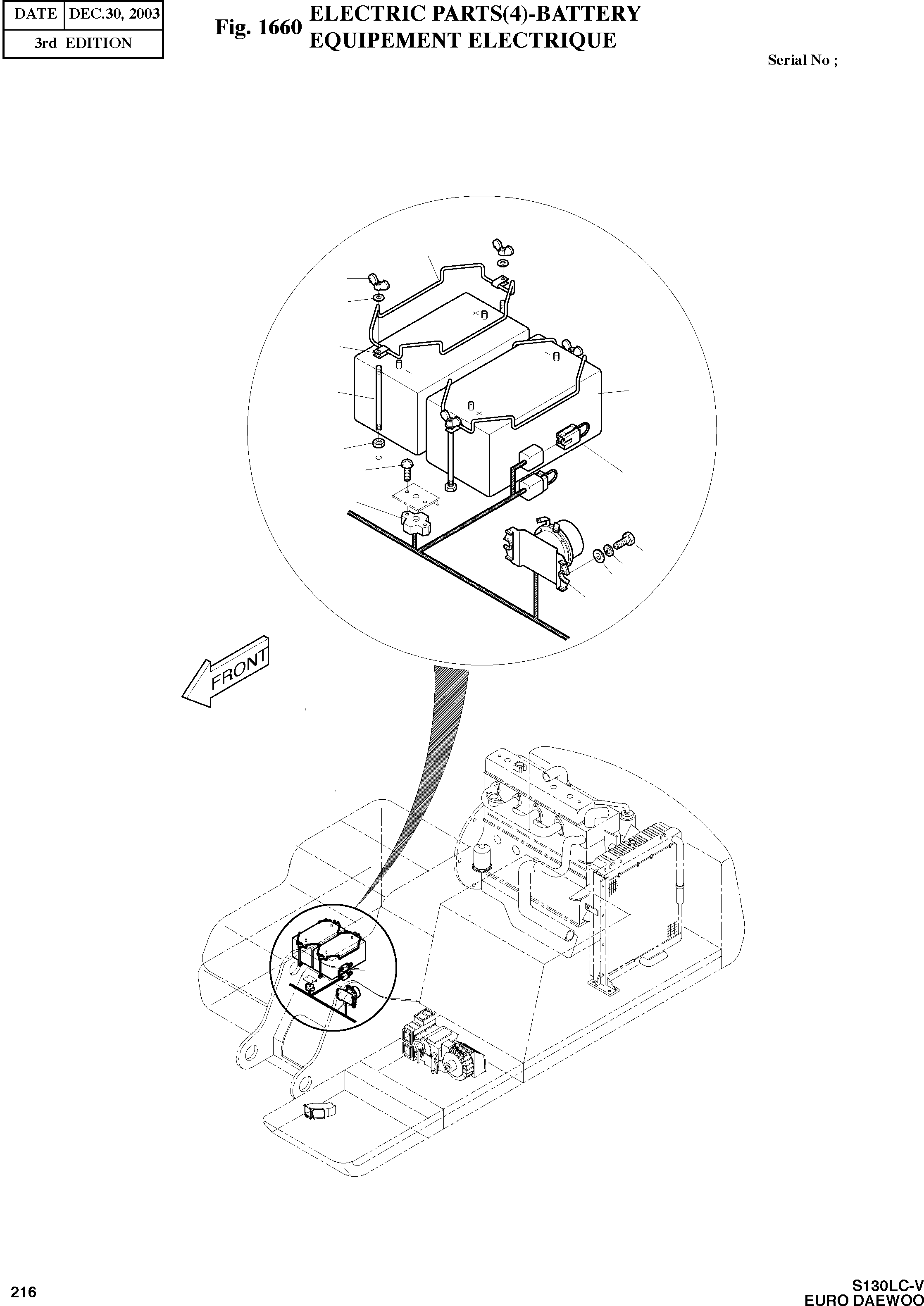 | DATE | DEC.30, 2003 |
|---|---|
| 3rd EDITION | |

Fig. 1660 ELECTRIC PARTS(4)-BATTERY
EQUIPEMENT ELECTRIQUE

Serial No ;

FRONT

216

S130LC-V
EURO DAEWOO