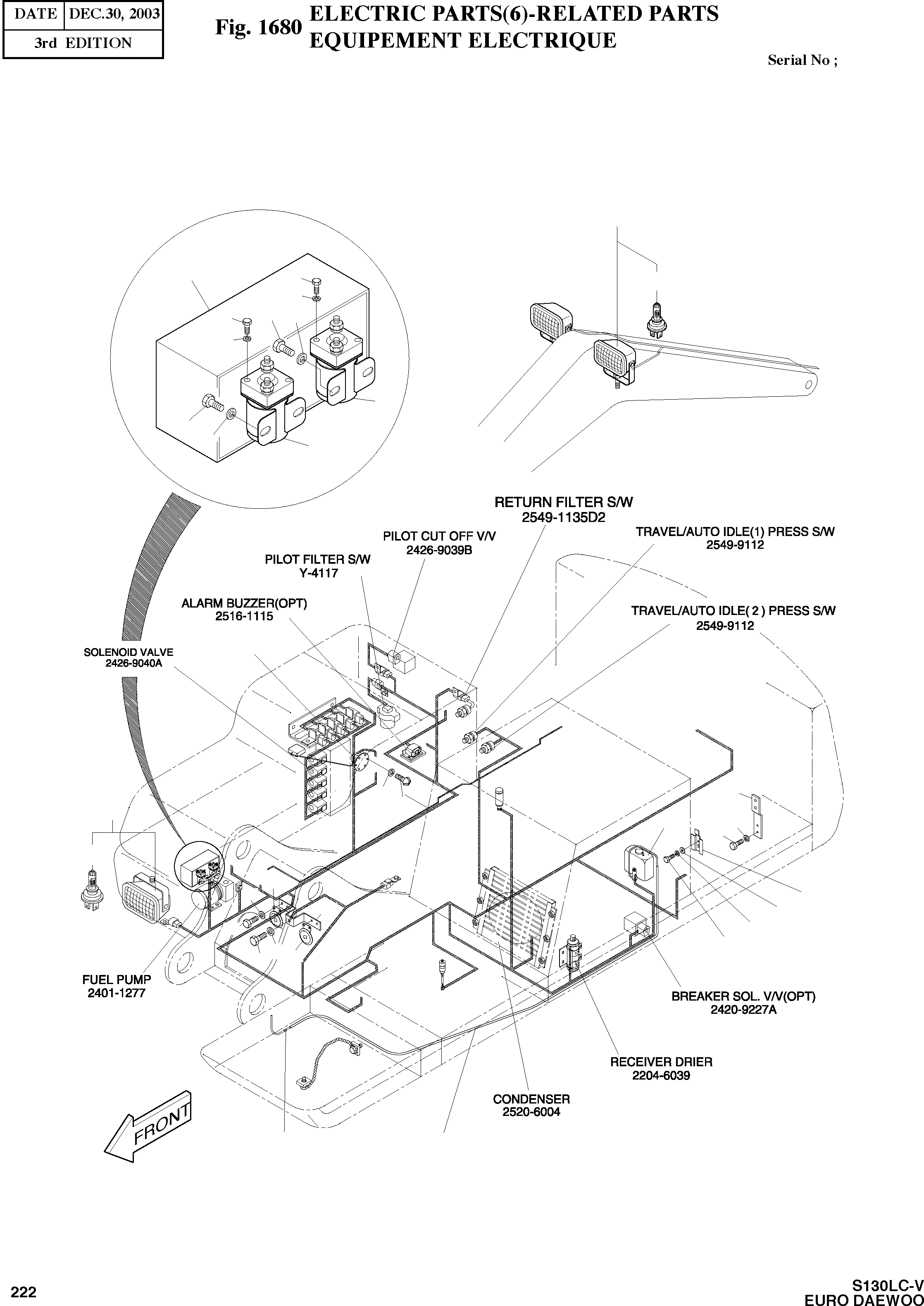 | DATE | DEC.30, 2003 |
|---|---|
| 3rd EDITION | |

Fig. 1680 ELECTRIC PARTS(6)-RELATED PARTS
EQUIPEMENT ELECTRIQUE

Serial No ;

RETURN FILTER S/W
2549-1135D2

PILOT CUT OFF V/V
2426-9039B

TRAVEL/AUTO IDLE(1) PRESS S/W
2549-9112

PILOT FILTER S/W
Y-4117

ALARM BUZZER(OPT)
2516-1115

TRAVEL/AUTO IDLE( 2 ) PRESS S/W
2549-9112

SOLENOID VALVE
2426-9040A

FUEL PUMP
2401-1277

BREAKER SOL. V/V(OPT)
2420-9227A

RECEIVER DRIER
2204-6039

CONDENSER
2520-6004

FRONT

222

S130LC-V
EURO DAEWOO