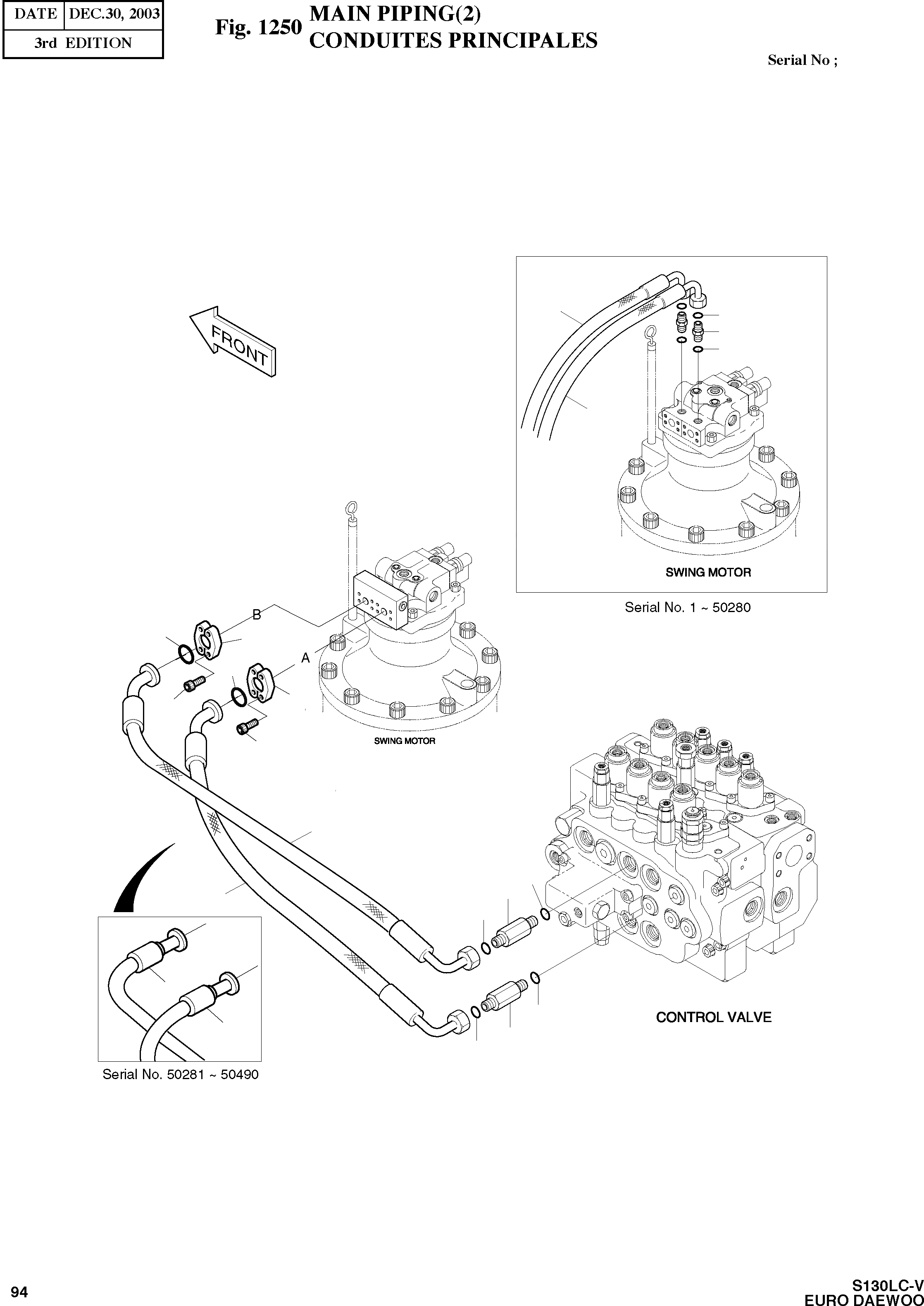 | DATE | DEC.30, 2003 |
|---|---|
| 3rd EDITION | |

Fig. 1250 MAIN PIPING(2)
CONDUITES PRINCIPALES

Serial No ;

FRONT

SWING MOTOR

Serial No. 1 ~ 50280

B

A

SWING MOTOR

CONTROL VALVE

Serial No. 50281 ~ 50490

94

S130LC-V
EURO DAEWOO