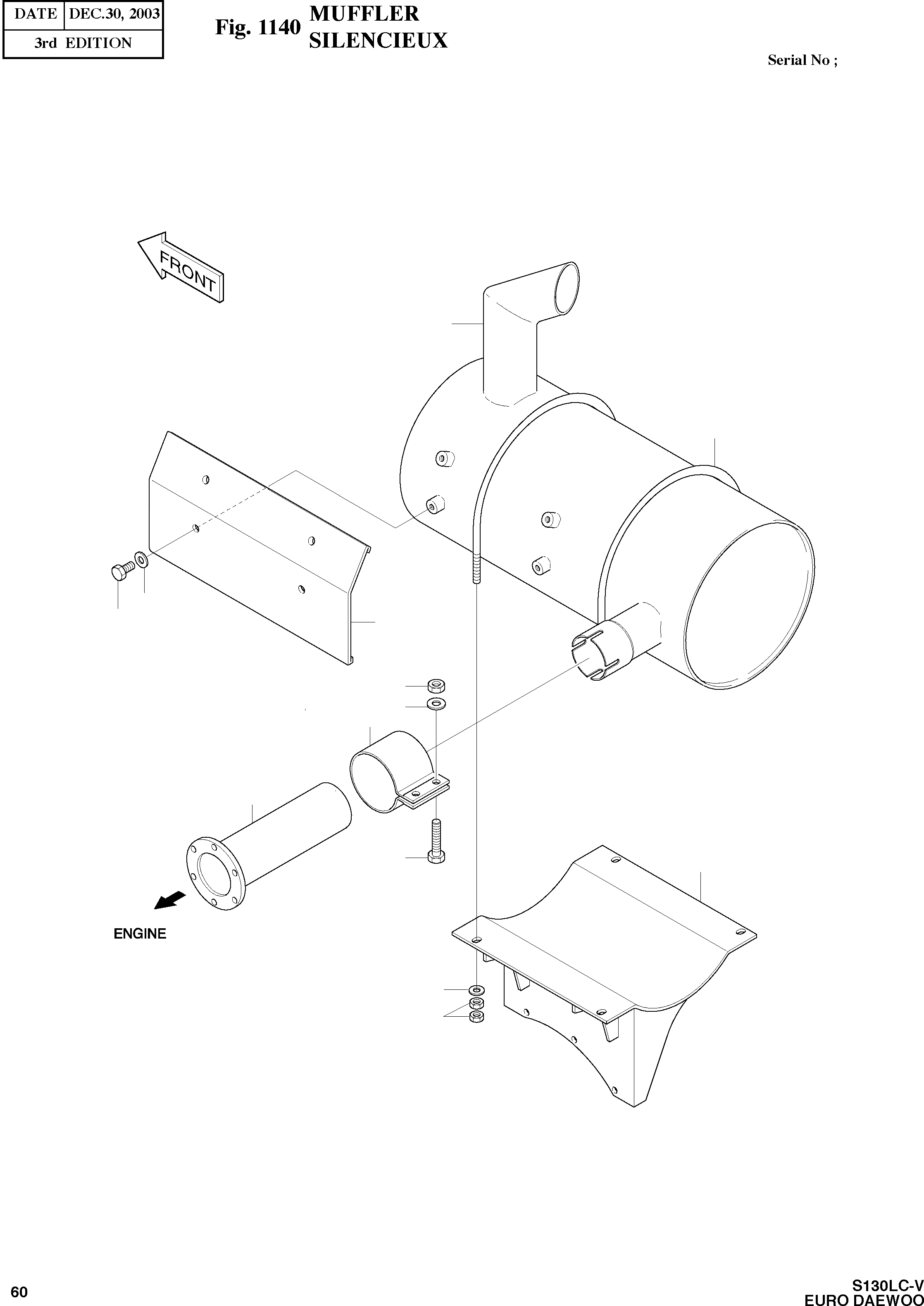 | DATE | DEC.30, 2003 |
|---|---|
| 3rd EDITION | |

Fig. 1140 MUFFLER SILENCIEUX

Serial No ;

FRONT

ENGINE

60

S130LC-V
EURO DAEWOO