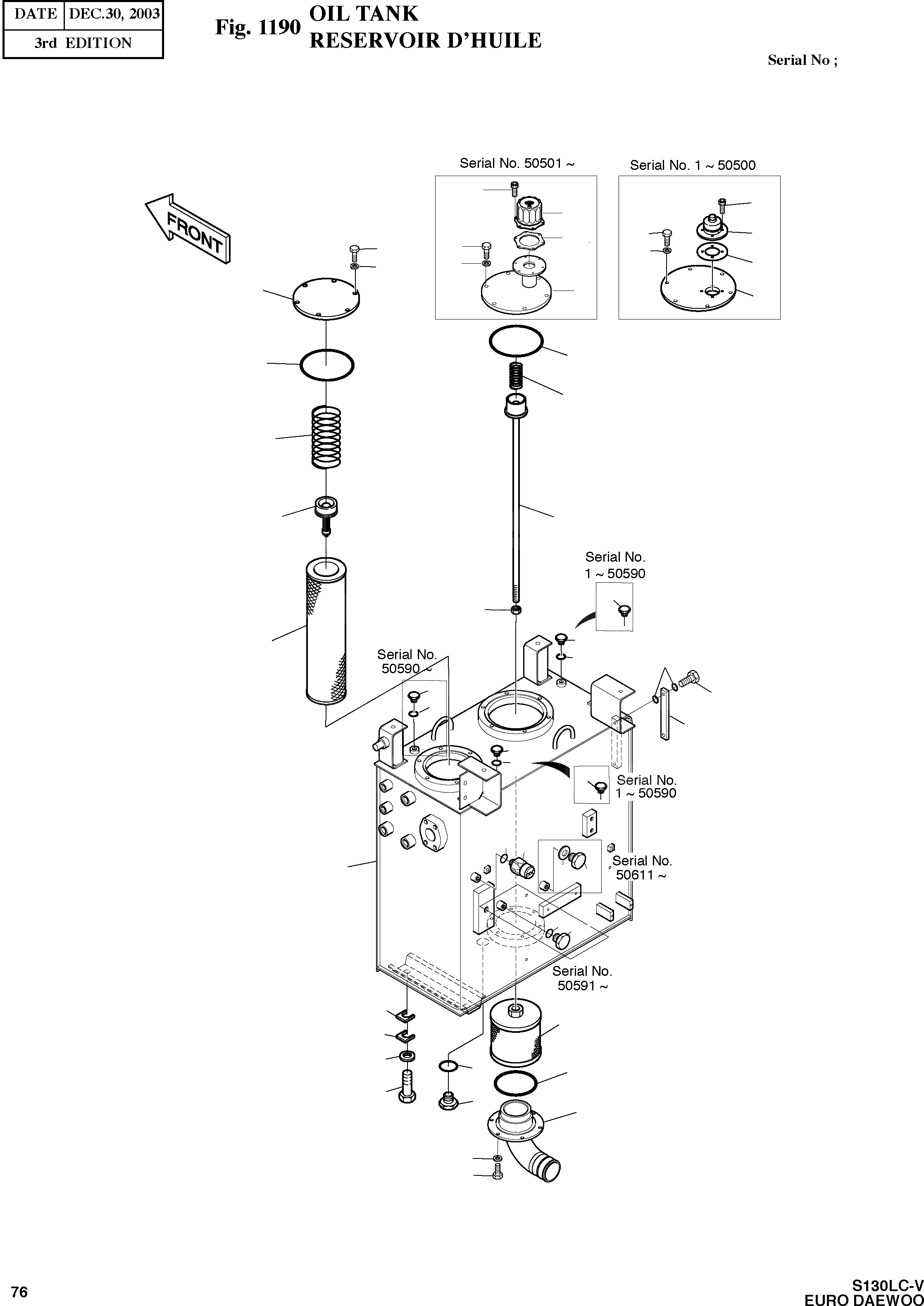 | DATE | DEC.30, 2003 |
|---|---|
| 3rd EDITION | |

Fig. 1190 OIL TANK
RESERVOIR D'HUILE

Serial No ;

Serial No. 50501 ~

Serial No. 1 ~ 50500

FRONT

Serial No. 1 ~ 50590

Serial No. 50590 ~

Serial No. 1 ~ 50590

Serial No. 50611 ~

Serial No. 50591 ~

76

S130LC-V
EURO DAEWOO