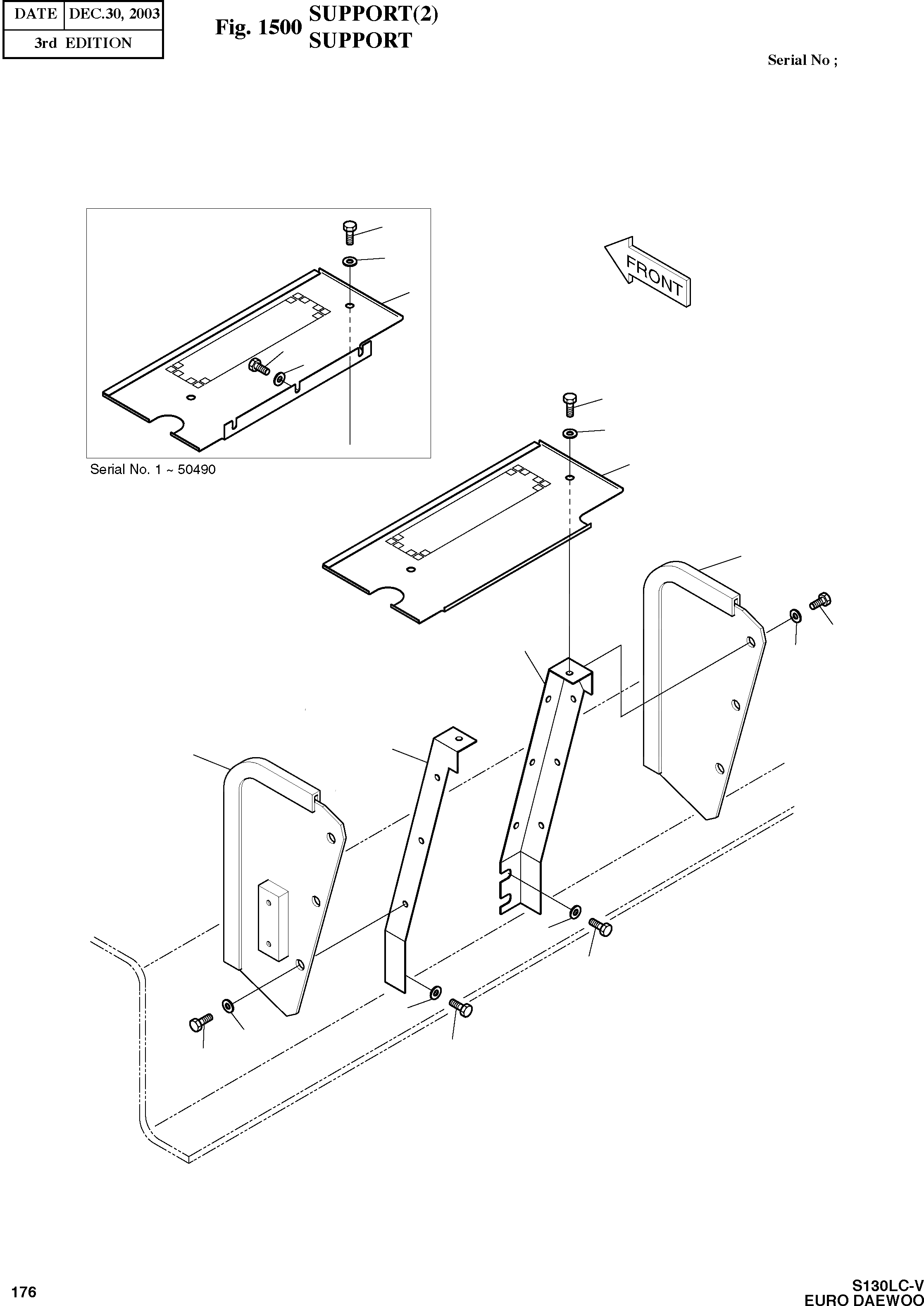 | DATE | DEC.30, 2003 |
|---|---|
| 3rd EDITION | |

Fig. 1500 SUPPORT(2)
SUPPORT

Serial No ;

FRONT

Serial No. 1 ~ 50490

176

S130LC-V
EURO DAEWOO